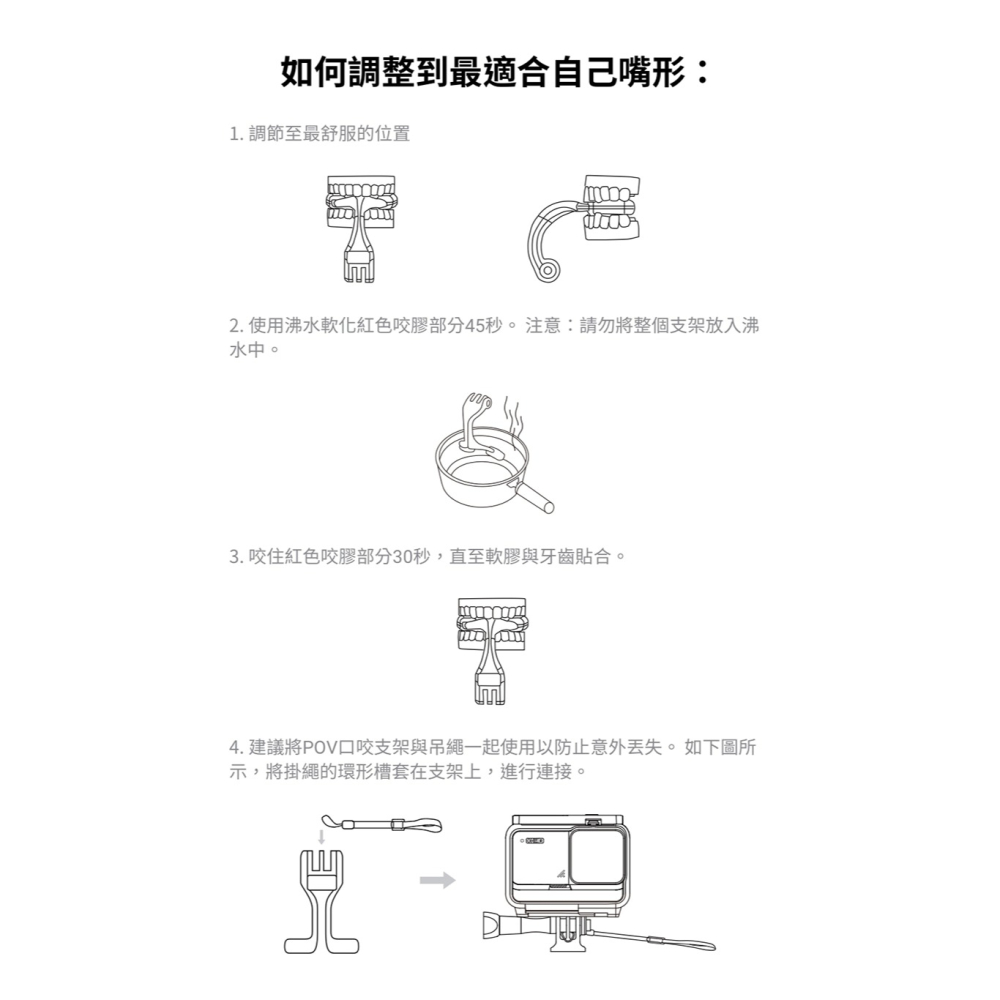 如何調整到最適合自己嘴形：

1. 調節至最舒服的位置

2. 使用沸水軟化紅色咬膠部分45秒。 注意：請勿將整個支架放入沸水中。

3. 咬住紅色咬膠部分30秒，直至軟膠與牙齒貼合。

4. 建議將POV口咬支架與吊繩一起使用以防止意外丟失。 如下圖所示，將掛繩的環形槽套在支架上，進行連接。