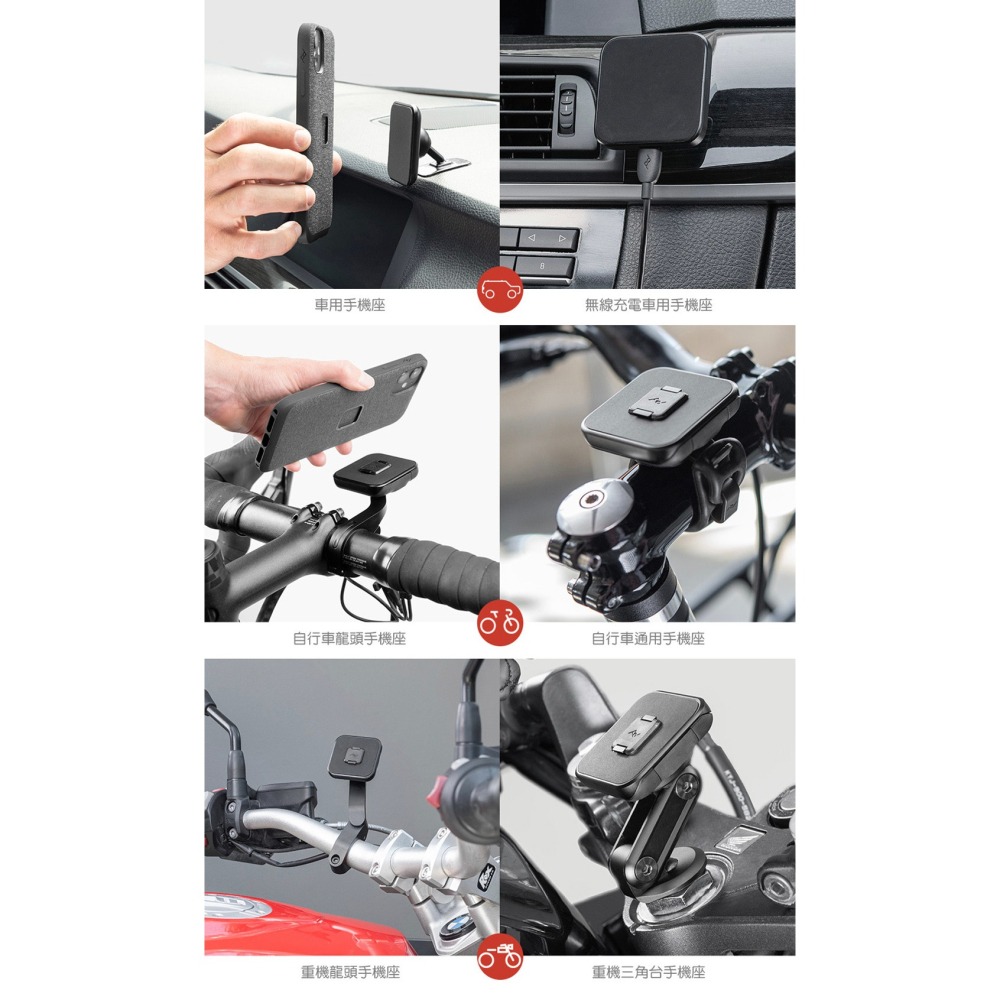 車用手機座

無線充電車用手機座

自行車龍頭手機座

自行車通用手機座

重機龍頭手機座

重機三角台手機座