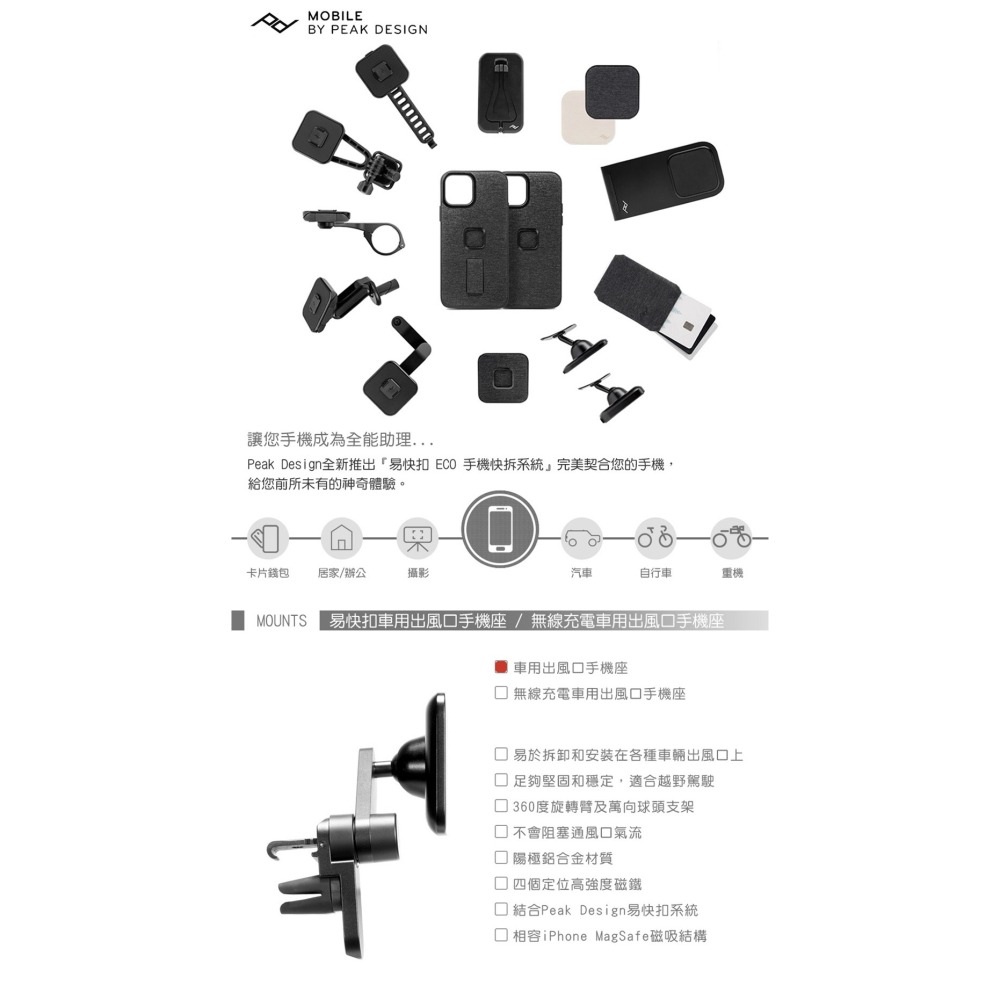 MOBILE
BY PEAK DESIGN

讓您手機成為全能助理...

Peak Design全新推出『易快扣 ECO 手機快拆系統』完美契合您的手機，給您前所未有的神奇體驗。

卡片錢包 居家/辦公 攝影 汽車 自行車 重機

MOUNTS 易快扣車用出風口手機座 / 無線充電車用出風口手機座

車用出風口手機座
無線充電車用出風口手機座

易於拆卸和安裝在各種車輛出風口上
足夠堅固和穩定，適合越野駕駛
360度旋轉臂及萬向球頭支架
不會阻塞通風口氣流
陽極鋁合金材質
四個定位高強度磁鐵
結合Peak Design易快扣系統
相容iPhone MagSafe磁吸結構