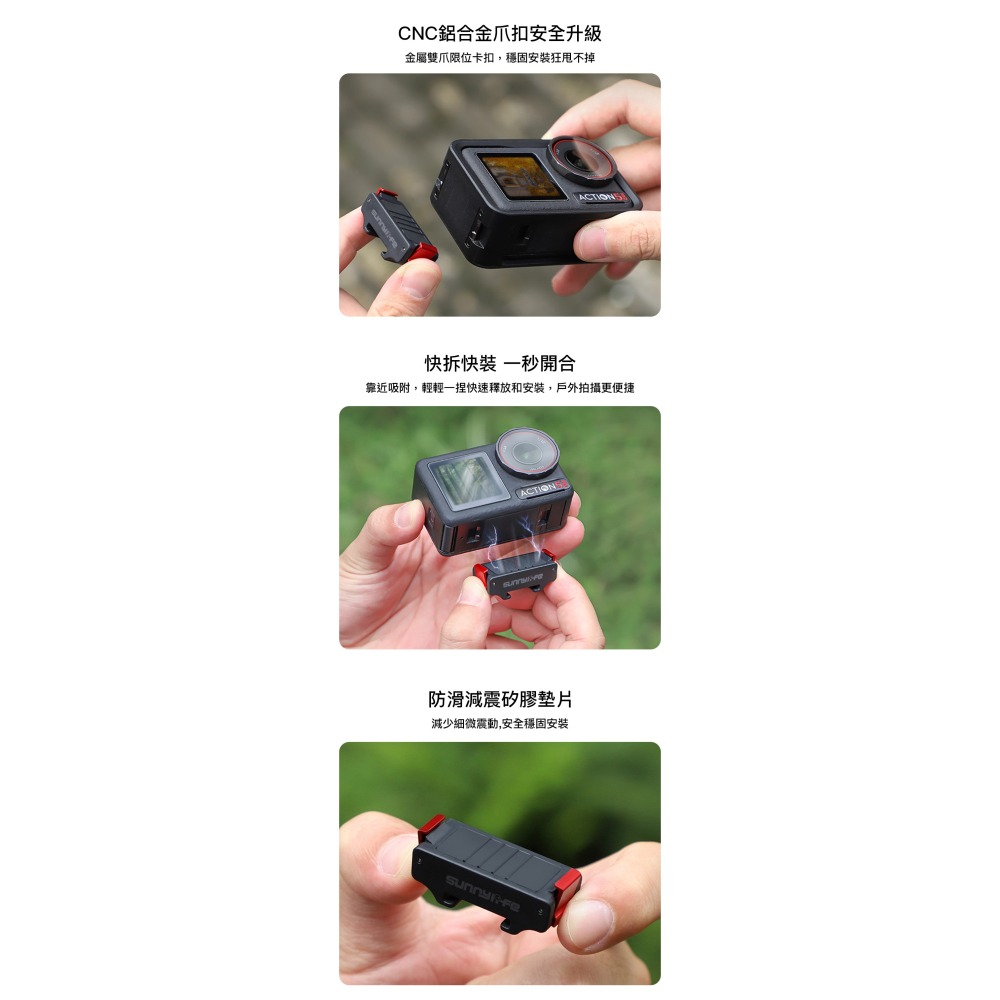 CNC鋁合金爪扣安全升級

金屬雙爪限位卡扣，穩固安裝狂甩不掉

ACTION

快拆快裝 一秒開合

靠近吸附，輕輕一捏快速釋放和安裝，戶外拍攝更便捷

ACTION

SUNNYLIFE

防滑減震矽膠墊片

減少細微震動,安全穩固安裝

SUNNYLIFE