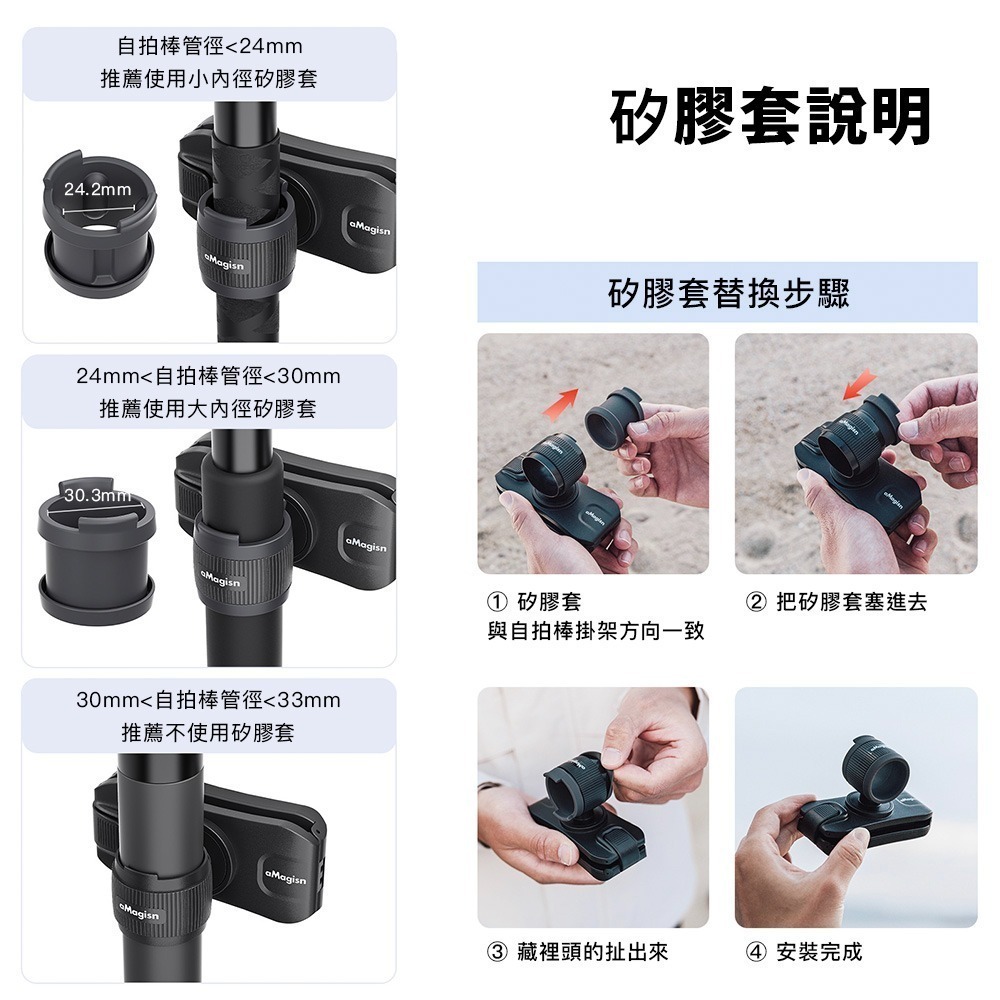 自拍棒管徑<24mm
推薦使用小內徑矽膠套

24.2mm

aMagisn

aMagisn

24mm<自拍棒管徑<30mm
推薦使用大內徑矽膠套

30.3mm

aMagisn

aMagisn

30mm<自拍棒管徑<33mm
推薦不使用矽膠套

aMagisn

aMagisn

矽膠套說明

矽膠套替換步驟

① 矽膠套
與自拍棒掛架方向一致

② 把矽膠套塞進去

③ 藏裡頭的扯出來

④ 安裝完成