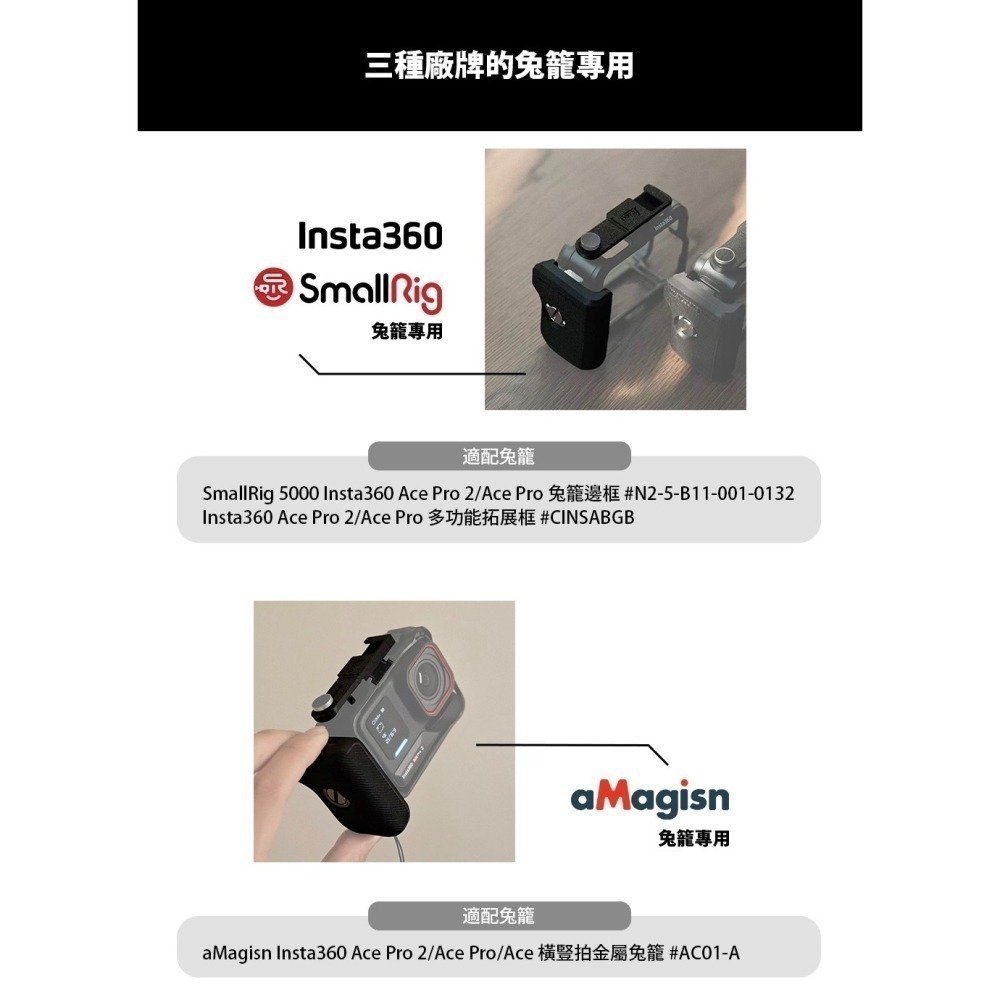 三種廠牌的兔籠專用

Insta360

SmallRig

兔籠專用

適配兔籠

SmallRig 5000 Insta360 Ace Pro 2/Ace Pro 兔籠邊框 #N2-5-B11-001-0132
Insta360 Ace Pro 2/Ace Pro 多功能拓展框 #CINSABGB

aMagisn

兔籠專用

適配兔籠

aMagisn Insta360 Ace Pro 2/Ace Pro/Ace 橫豎拍金屬兔籠 #AC01-A