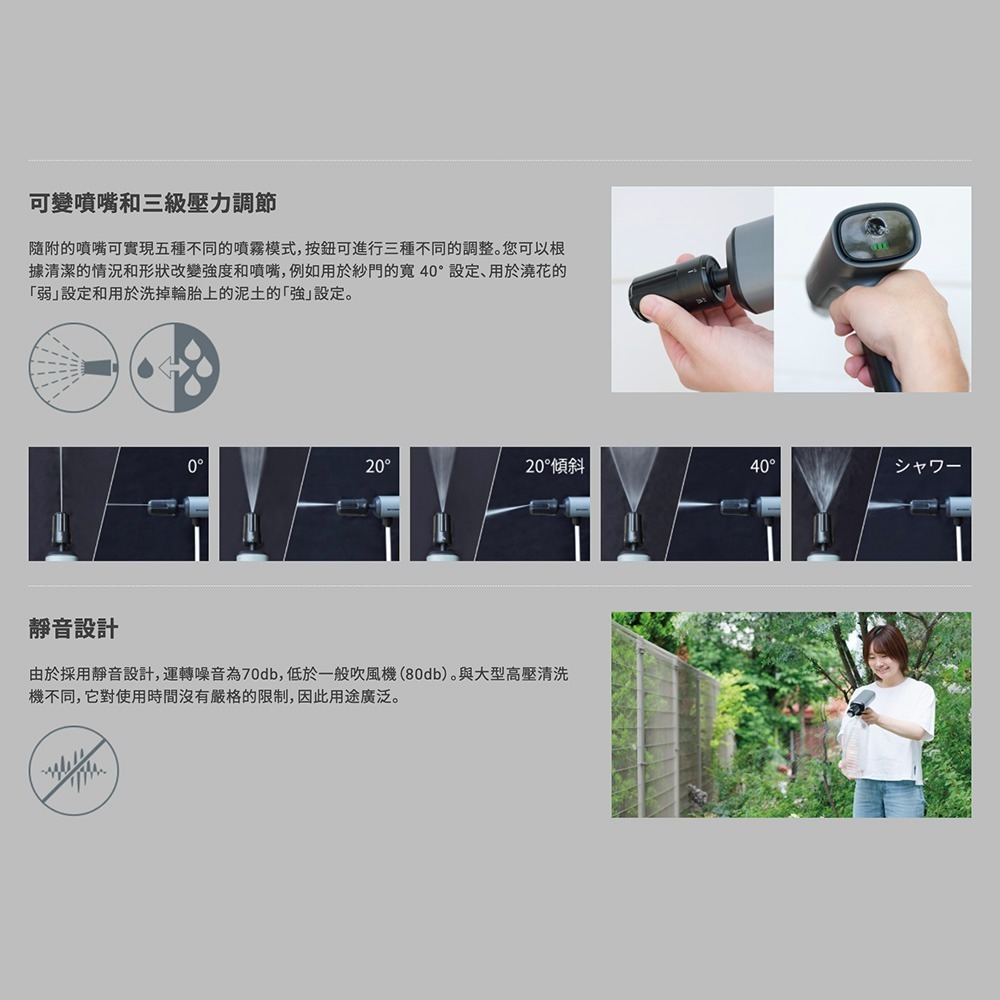 可變噴嘴和三級壓力調節

隨附的噴嘴可實現五種不同的噴霧模式，按鈕可進行三種不同的調整。您可以根據清潔的情況和形狀改變強度和噴嘴，例如用於紗門的寬 40° 設定、用於澆花的「弱」設定和用於洗掉輪胎上的泥土的「強」設定。

0°

20°

20°傾斜

40°

シャワー

靜音設計

由於採用靜音設計，運轉噪音為70db，低於一般吹風機（80db）。與大型高壓清洗機不同，它對使用時間沒有嚴格的限制，因此用途廣泛。