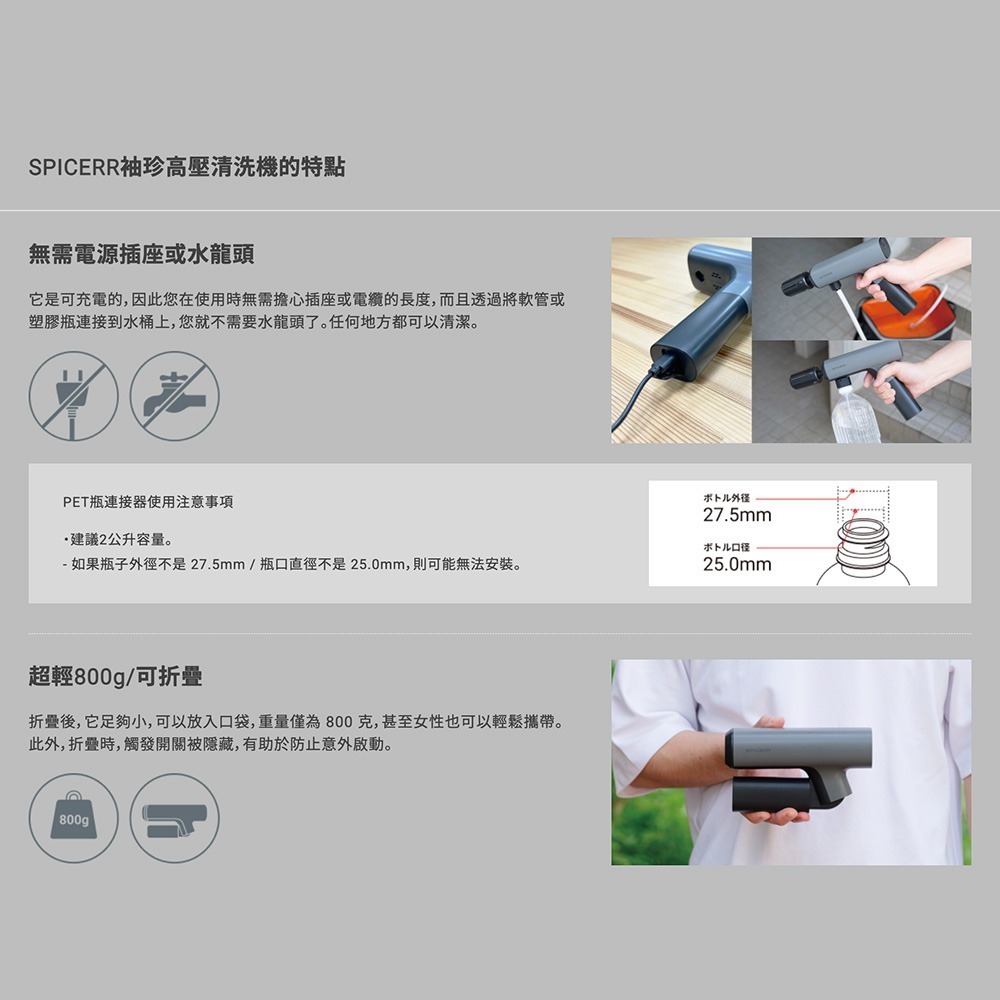 SPICERR袖珍高壓清洗機的特點

無需電源插座或水龍頭

它是可充電的，因此您在使用時無需擔心插座或電纜的長度，而且透過將軟管或塑膠瓶連接到水桶上，您就不需要水龍頭了。任何地方都可以清潔。

PET瓶連接器使用注意事項

・建議2公升容量。

- 如果瓶子外徑不是 27.5mm / 瓶口直徑不是 25.0mm，則可能無法安裝。

ボトル外径
27.5mm
ボトル口径
25.0mm

超輕800g/可折疊

折疊後，它足夠小，可以放入口袋，重量僅為 800 克，甚至女性也可以輕鬆攜帶。此外，折疊時，觸發開關被隱藏，有助於防止意外啟動。

800g