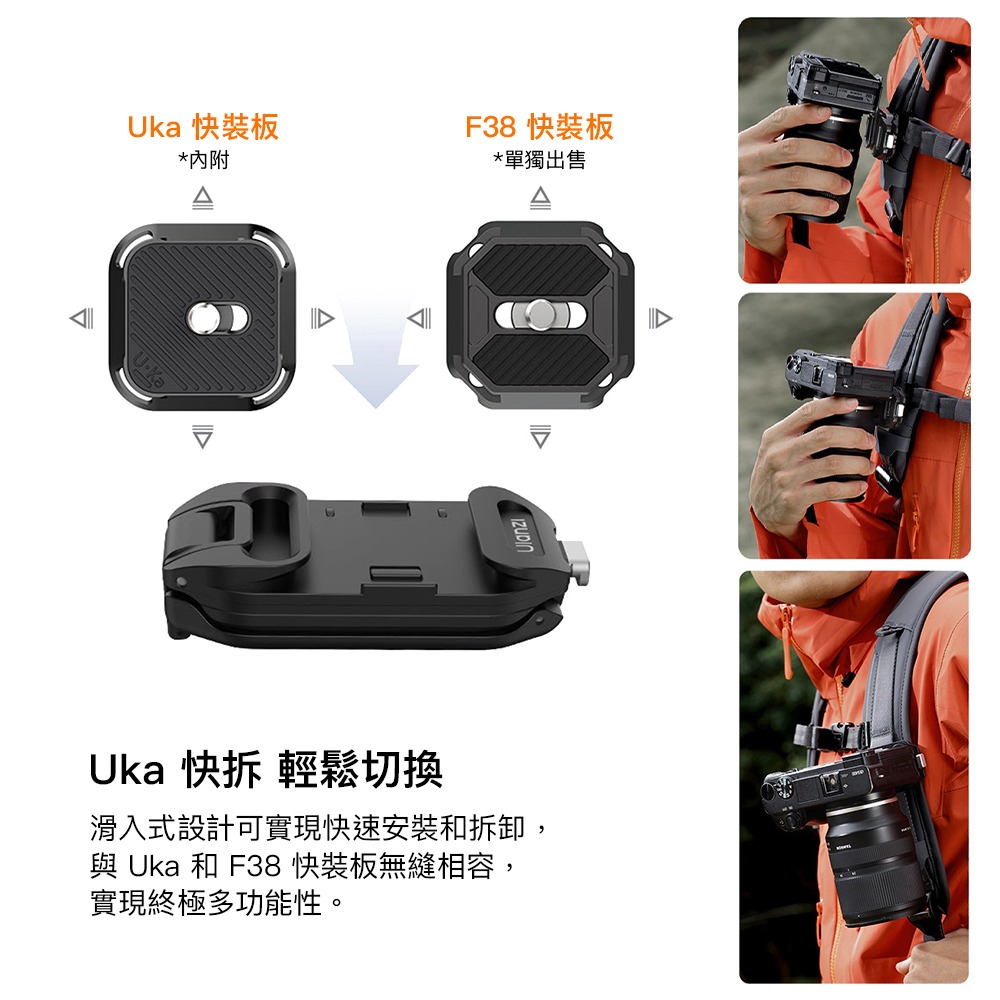 Uka 快裝板
*內附

F38 快裝板
*單獨出售

Uka

Ulanzi

Uka 快拆 輕鬆切換

滑入式設計可實現快速安裝和拆卸，與 Uka 和 F38 快裝板無縫相容，實現終極多功能性。