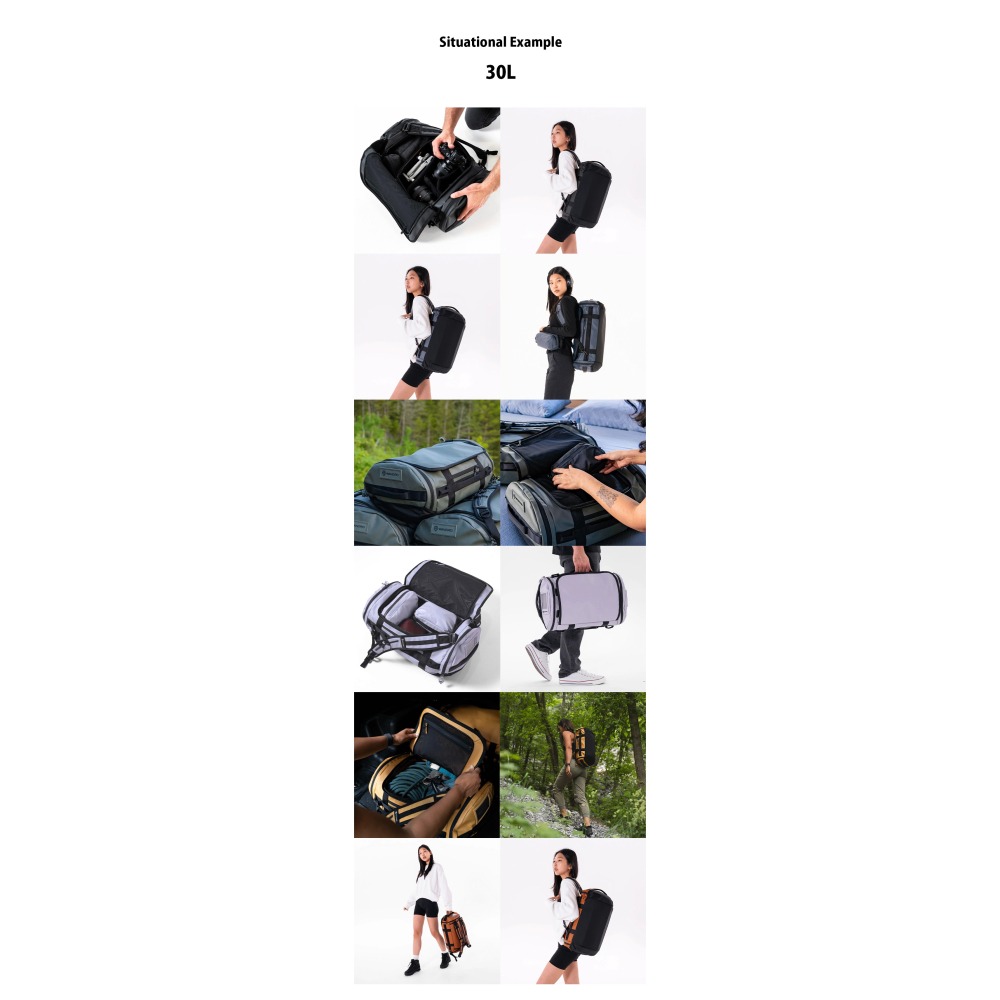 Situational Example

30L