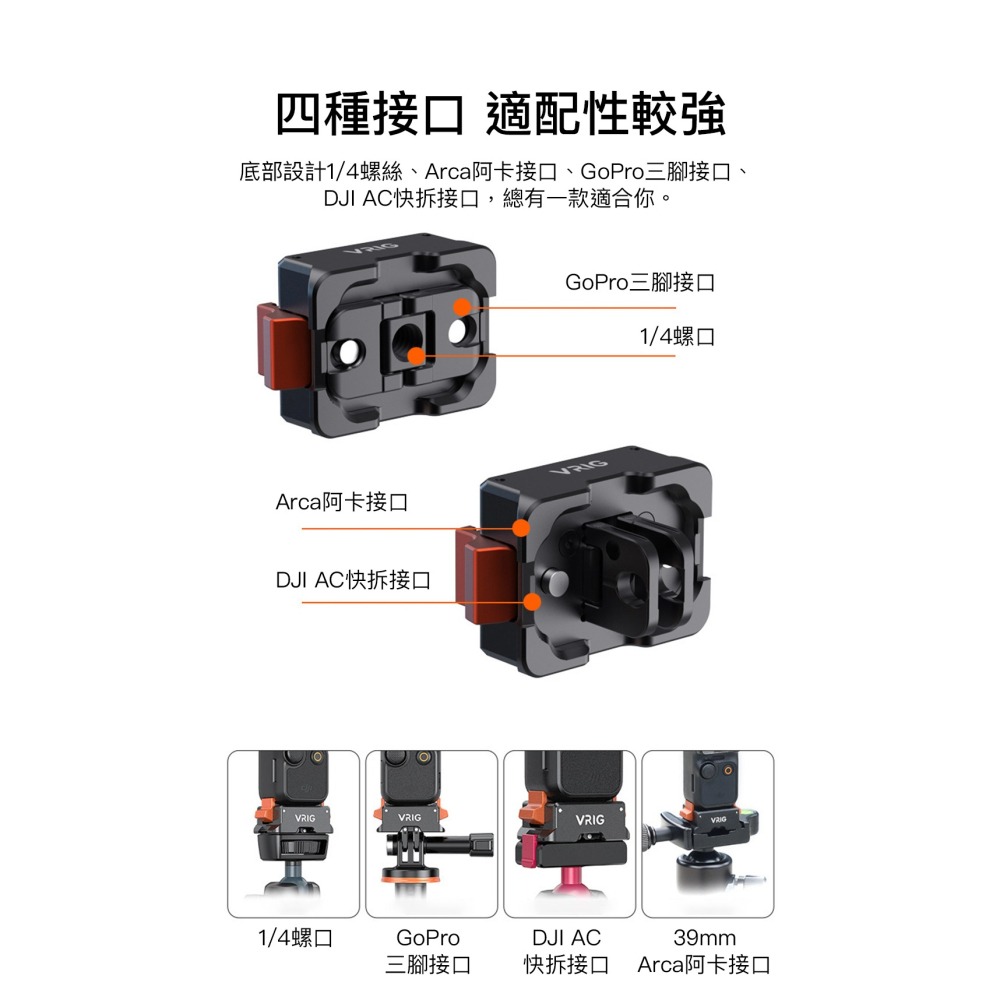 四種接口 適配性較強

底部設計1/4螺絲、Arca阿卡接口、GoPro三腳接口、DJI AC快拆接口，總有一款適合你。

VRIG

GoPro三腳接口

1/4螺口

VRIG

Arca阿卡接口

DJI AC快拆接口

VRIG

VRIG

VRIG

VRIG

1/4螺口

GoPro
三腳接口

DJI AC
快拆接口

39mm
Arca阿卡接口