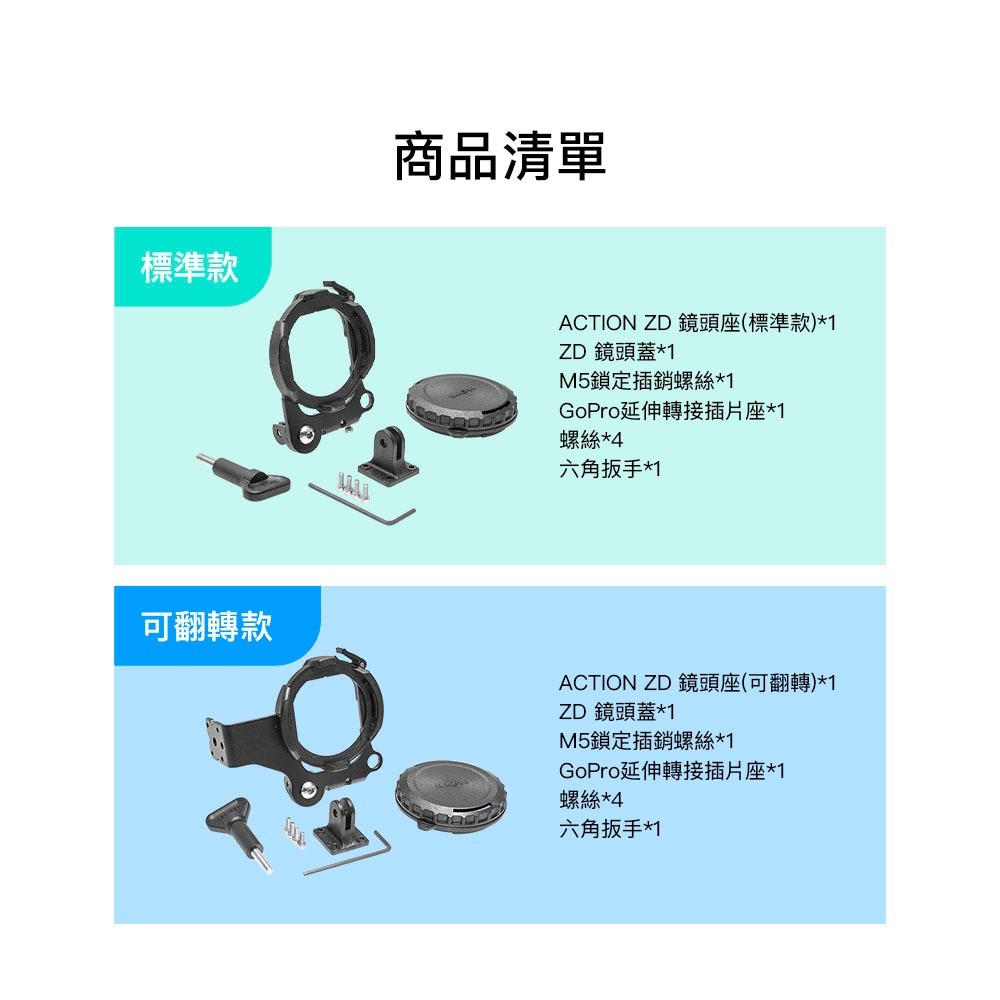 商品清單

標準款

ACTION ZD 鏡頭座(標準款)*1
ZD 鏡頭蓋*1
M5鎖定插銷螺絲*1
GoPro延伸轉接插片座*1
螺絲*4
六角扳手*1

可翻轉款

ACTION ZD 鏡頭座(可翻轉)*1
ZD 鏡頭蓋*1
M5鎖定插銷螺絲*1
GoPro延伸轉接插片座*1
螺絲*4
六角扳手*1