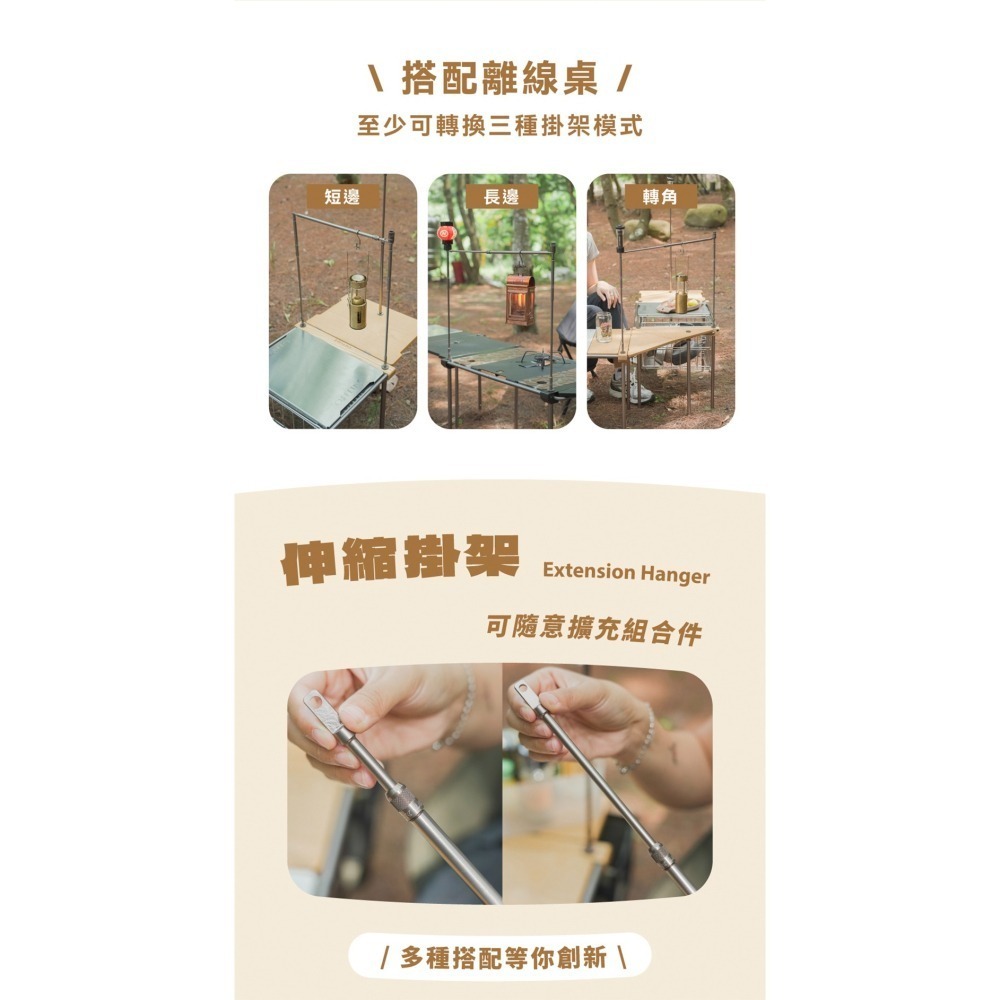 \ 搭配離線桌 /

至少可轉換三種掛架模式

短邊

長邊

轉角

伸縮掛架 Extension Hanger

可隨意擴充組合件

/ 多種搭配等你創新 \