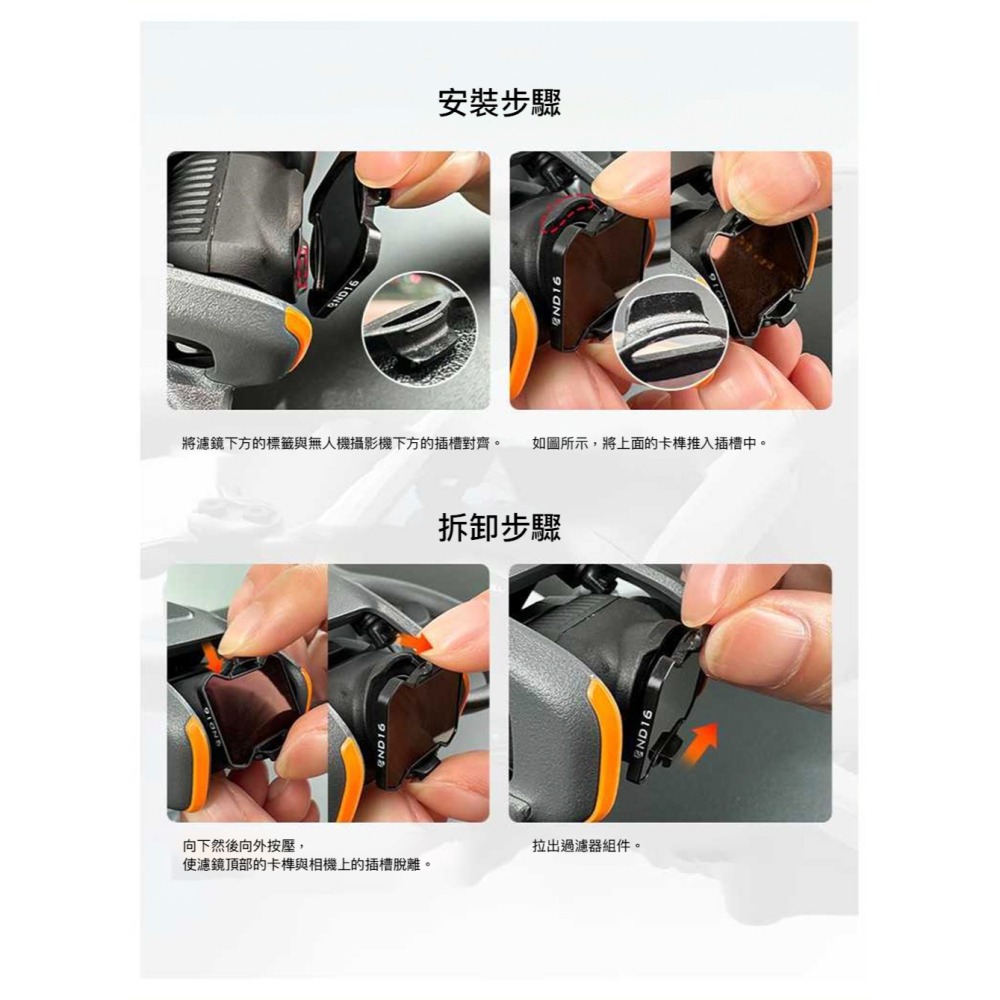 安裝步驟

ND16

ND16

將濾鏡下方的標籤與無人機攝影機下方的插槽對齊。

如圖所示，將上面的卡榫推入插槽中。

拆卸步驟

ND16

ND16

向下然後向外按壓，
使濾鏡頂部的卡榫與相機上的插槽脫離。

拉出過濾器組件。