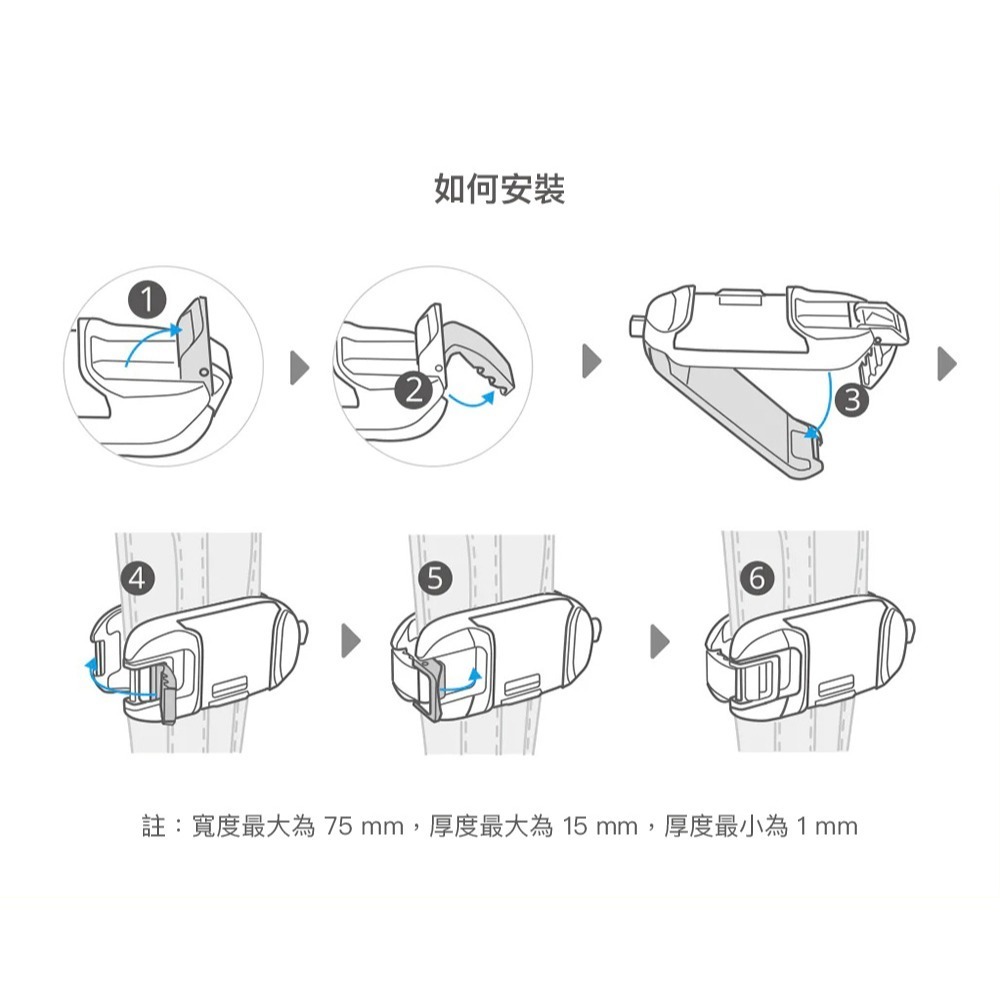 如何安裝

1

2

3

4

5

6

註：寬度最大為 75 mm，厚度最大為 15 mm，厚度最小為 1 mm