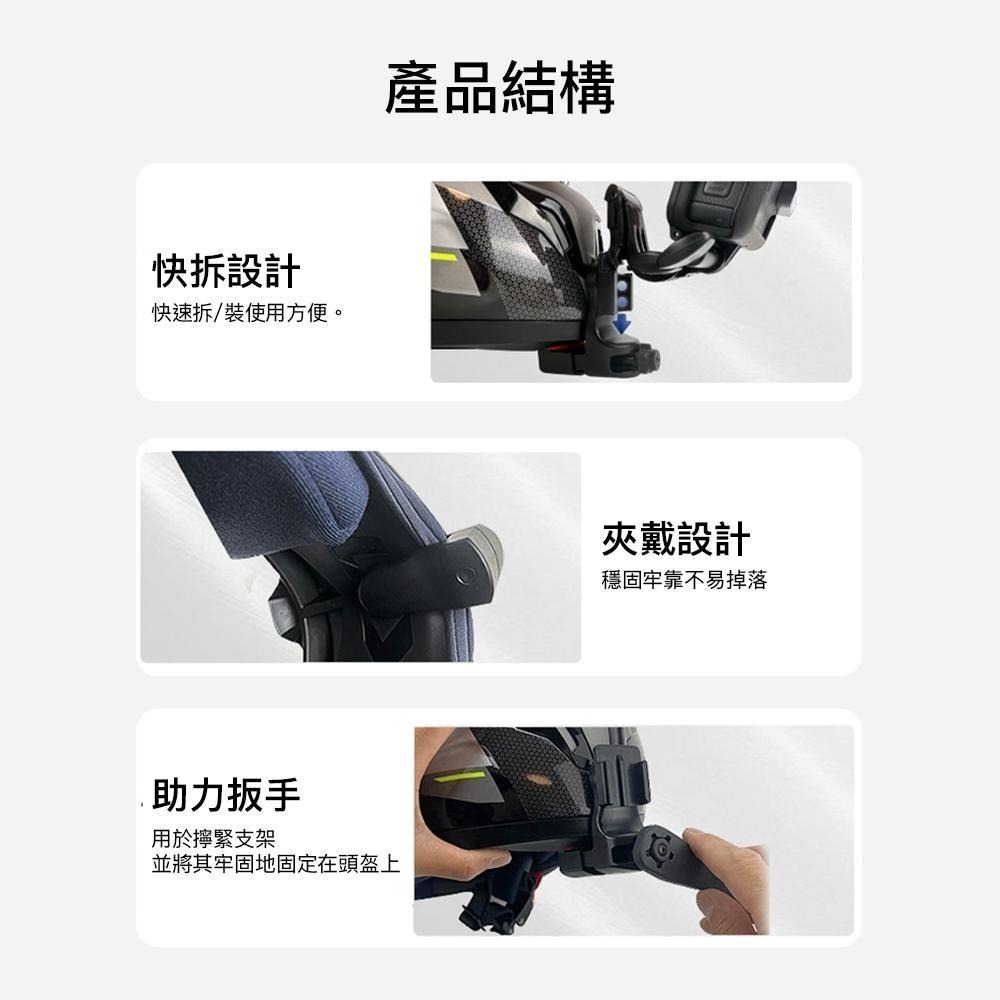 產品結構

快拆設計
快速拆/裝使用方便。

夾戴設計
穩固牢靠不易掉落

助力扳手
用於擰緊支架
並將其牢固地固定在頭盔上