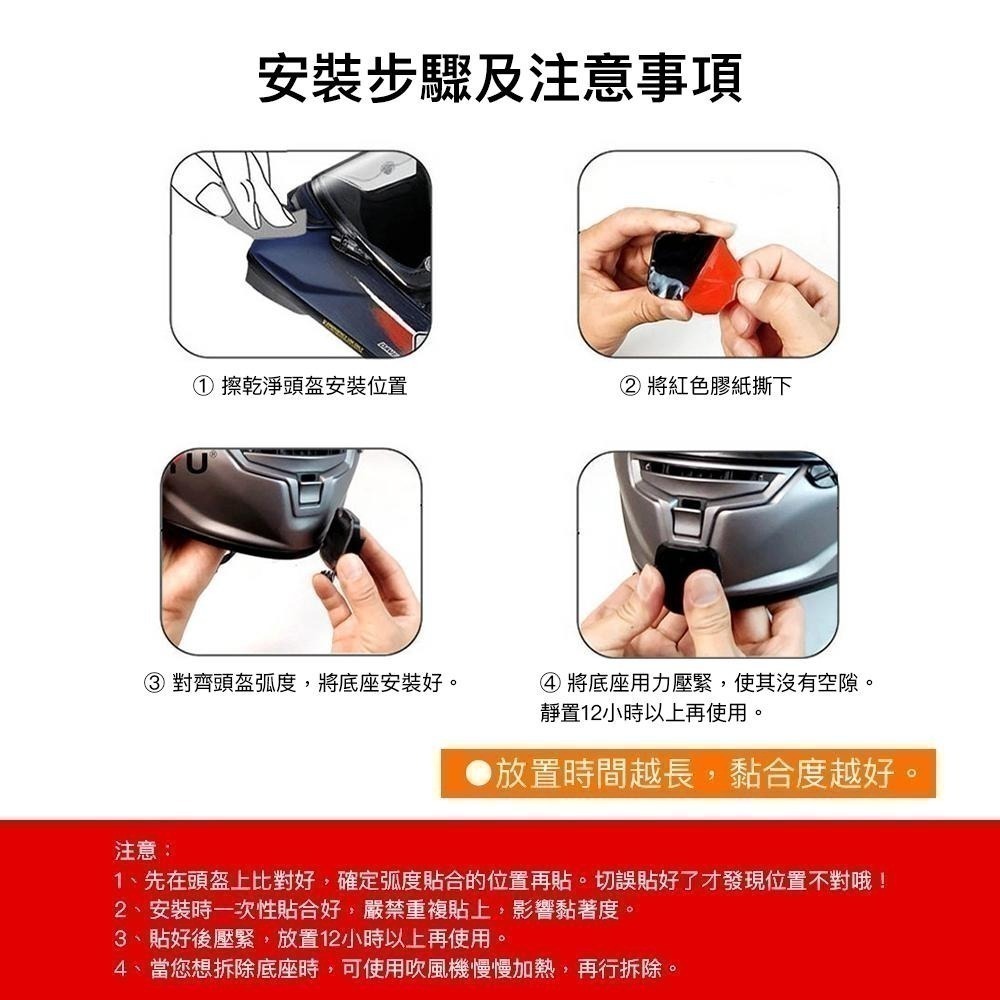 安裝步驟及注意事項

① 擦乾淨頭盔安裝位置

② 將紅色膠紙撕下

③ 對齊頭盔弧度，將底座安裝好。

④ 將底座用力壓緊，使其沒有空隙。靜置12小時以上再使用。

●放置時間越長，黏合度越好。

注意：
1、先在頭盔上比對好，確定弧度貼合的位置再貼。切誤貼好了才發現位置不對哦！
2、安裝時一次性貼合好，嚴禁重複貼上，影響黏著度。
3、貼好後壓緊，放置12小時以上再使用。
4、當您想拆除底座時，可使用吹風機慢慢加熱，再行拆除。