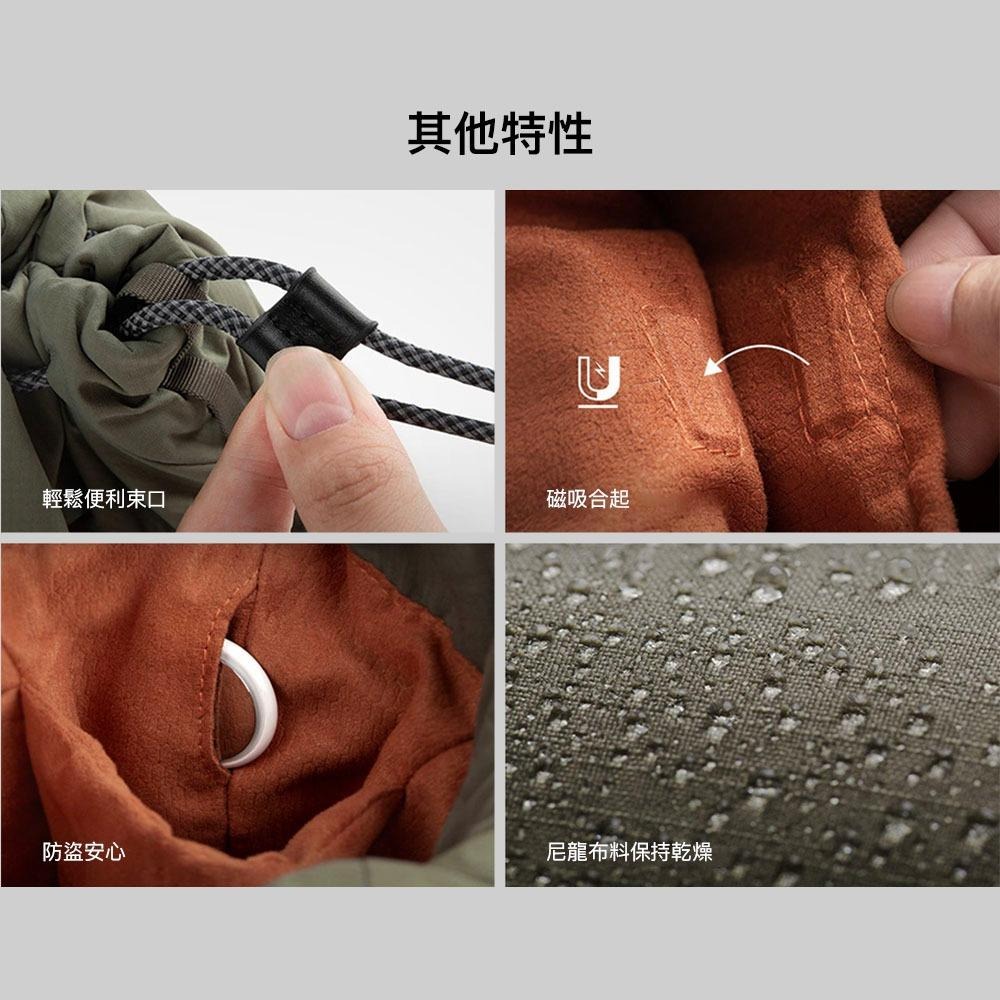 其他特性

輕鬆便利束口

磁吸合起

防盜安心

尼龍布料保持乾燥