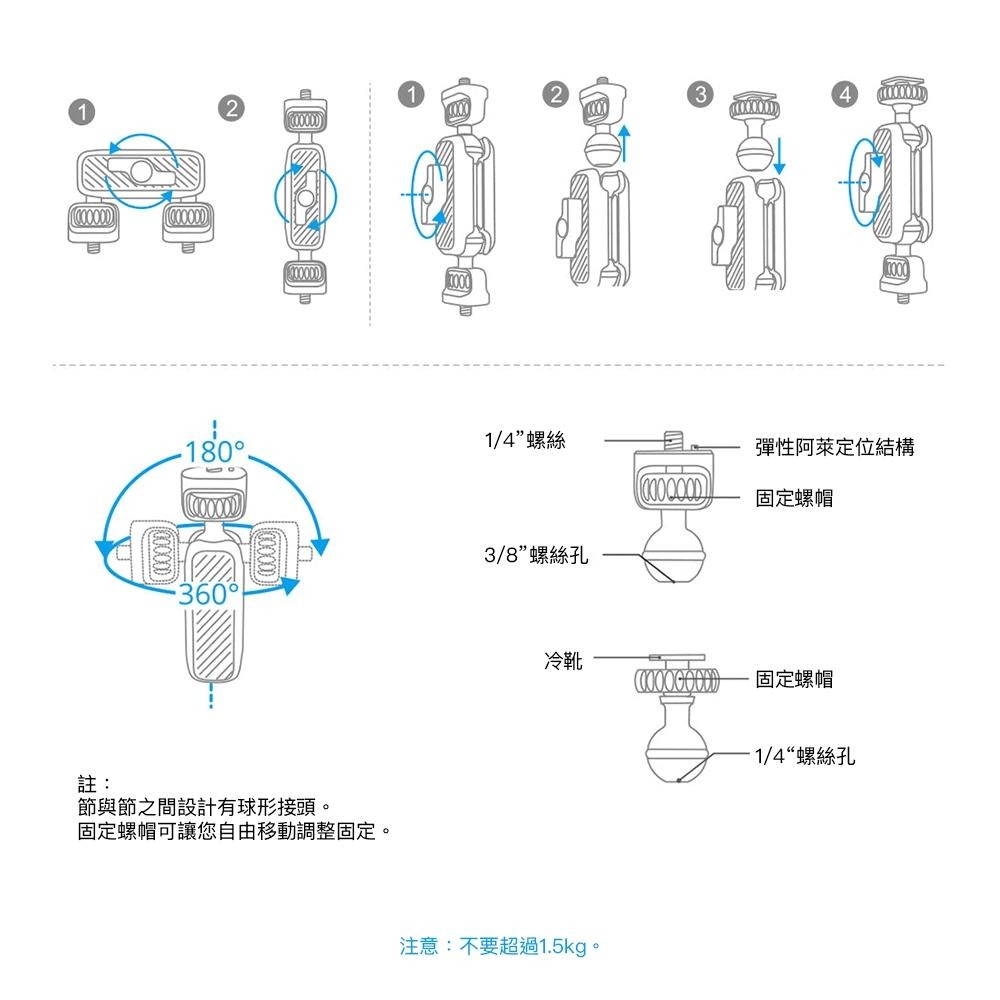 1 2 1 2 3 4

180°
360°

1/4”螺絲
彈性阿萊定位結構
固定螺帽
3/8”螺絲孔

冷靴
固定螺帽
1/4“螺絲孔

註：
節與節之間設計有球形接頭。
固定螺帽可讓您自由移動調整固定。

注意：不要超過1.5kg。