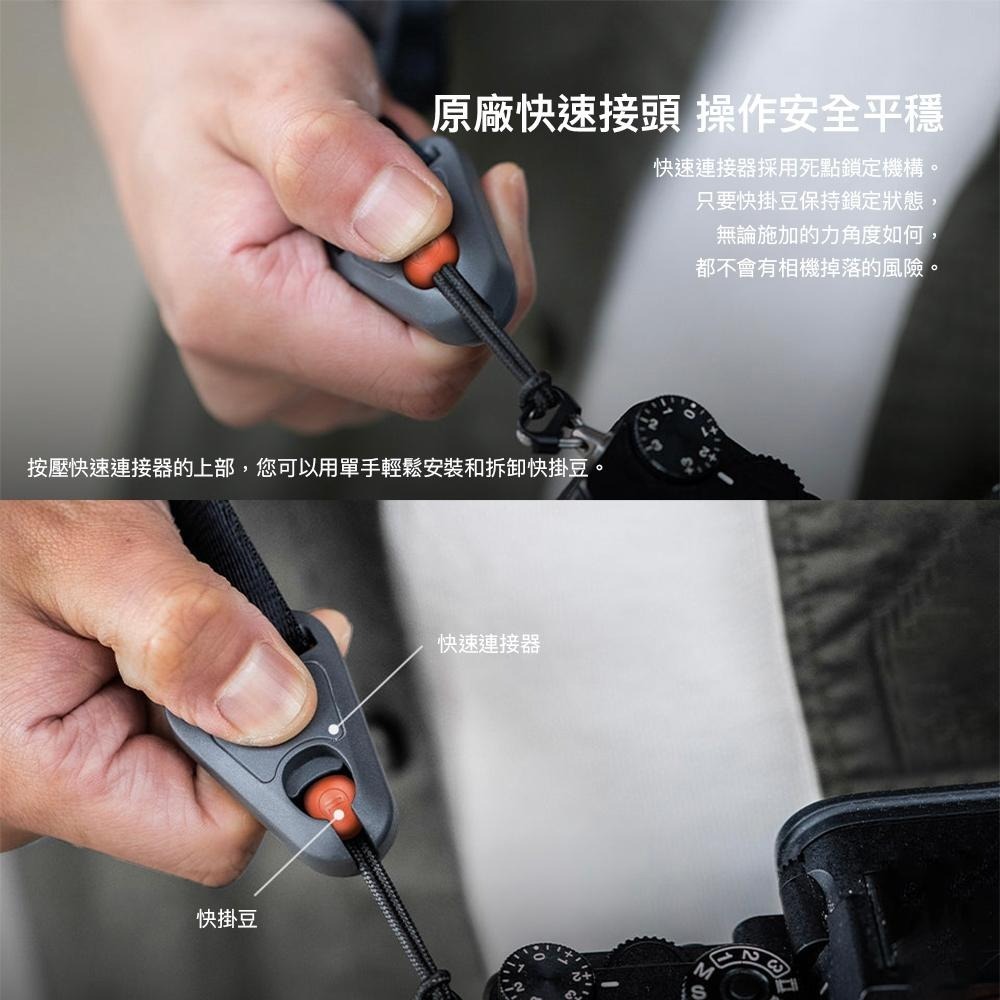 原廠快速接頭 操作安全平穩

快速連接器採用死點鎖定機構。
只要快掛豆保持鎖定狀態，
無論施加的力角度如何，
都不會有相機掉落的風險。

按壓快速連接器的上部，您可以用單手輕鬆安裝和拆卸快掛豆。

快速連接器

快掛豆