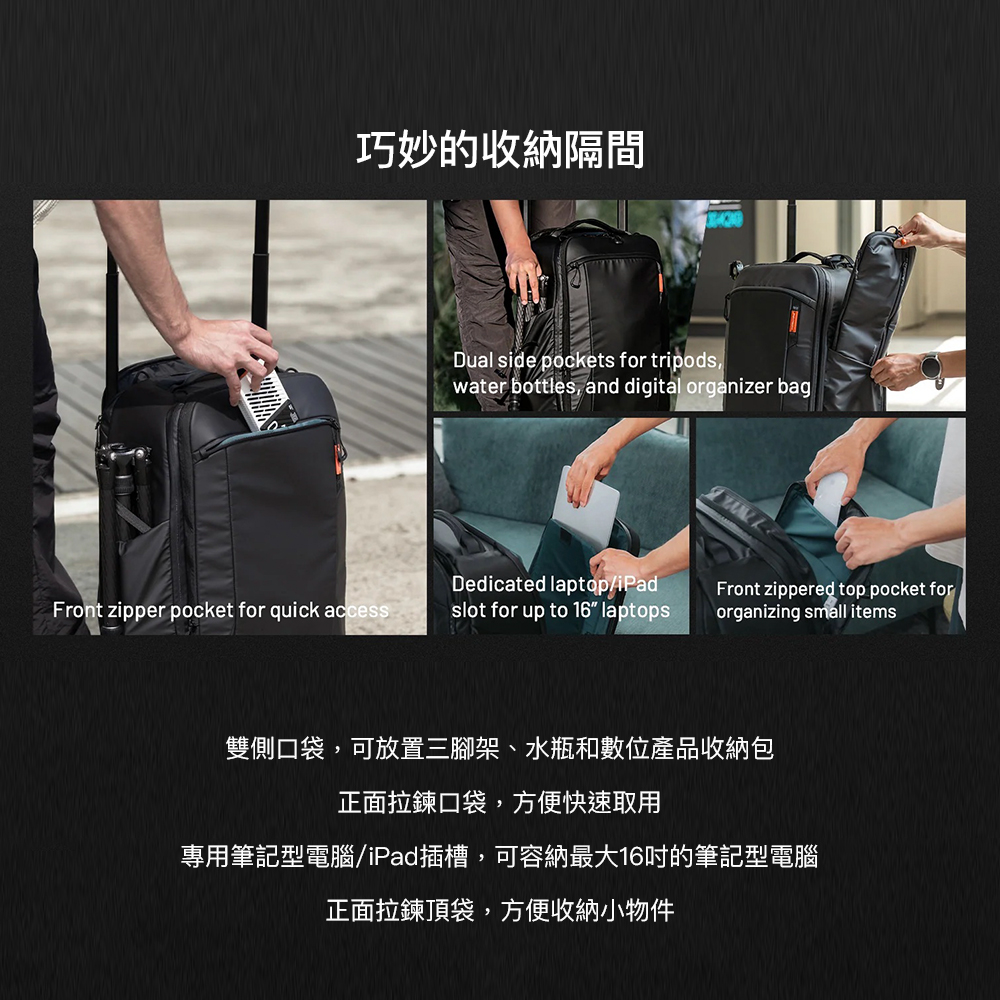 巧妙的收納隔間

Front zipper pocket for quick access

Dual side pockets for tripods, water bottles, and digital organizer bag

Dedicated laptop/iPad slot for up to 16" laptops

Front zippered top pocket for organizing small items

雙側口袋，可放置三腳架、水瓶和數位產品收納包

正面拉鍊口袋，方便快速取用

專用筆記型電腦/iPad插槽，可容納最大16吋的筆記型電腦

正面拉鍊頂袋，方便收納小物件