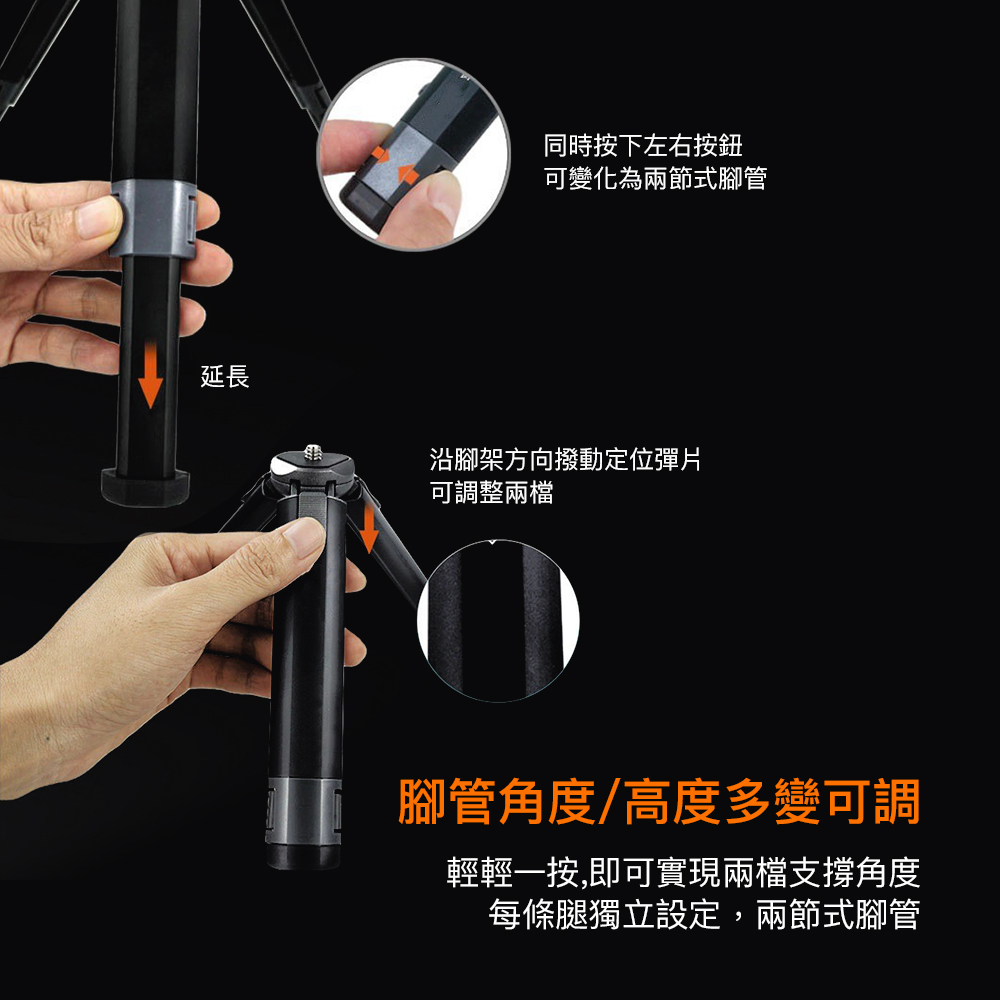 同時按下左右按鈕
可變化為兩節式腳管

延長

沿腳架方向撥動定位彈片
可調整兩檔

腳管角度/高度多變可調

輕輕一按,即可實現兩檔支撐角度
每條腿獨立設定，兩節式腳管