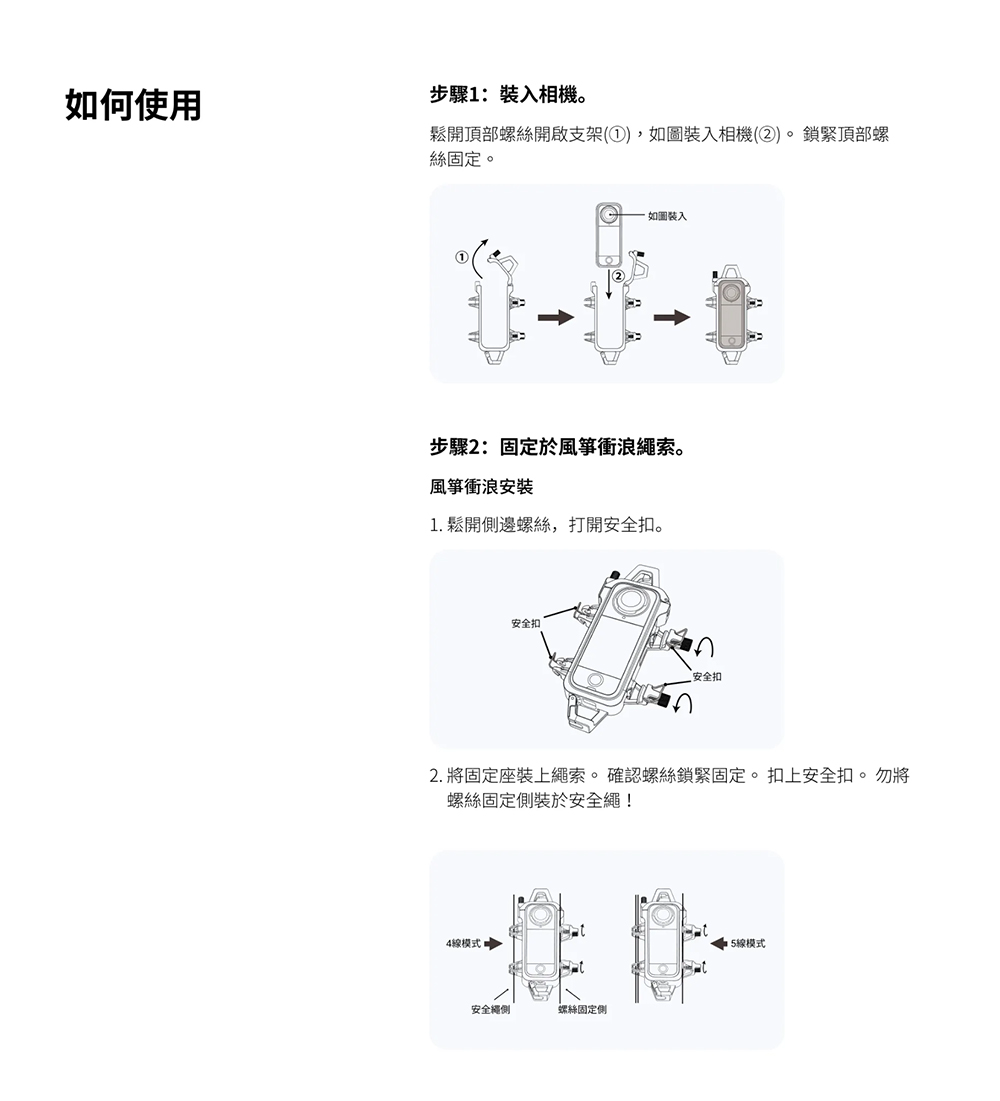 如何使用

步驟1：裝入相機。

鬆開頂部螺絲開啟支架(①)，如圖裝入相機(②)。 鎖緊頂部螺絲固定。

如圖裝入

①

②

步驟2：固定於風箏衝浪繩索。

風箏衝浪安裝

1. 鬆開側邊螺絲，打開安全扣。

安全扣

安全扣

2. 將固定座裝上繩索。 確認螺絲鎖緊固定。 扣上安全扣。 勿將螺絲固定側裝於安全繩！

4線模式

5線模式

安全繩側

螺絲固定側