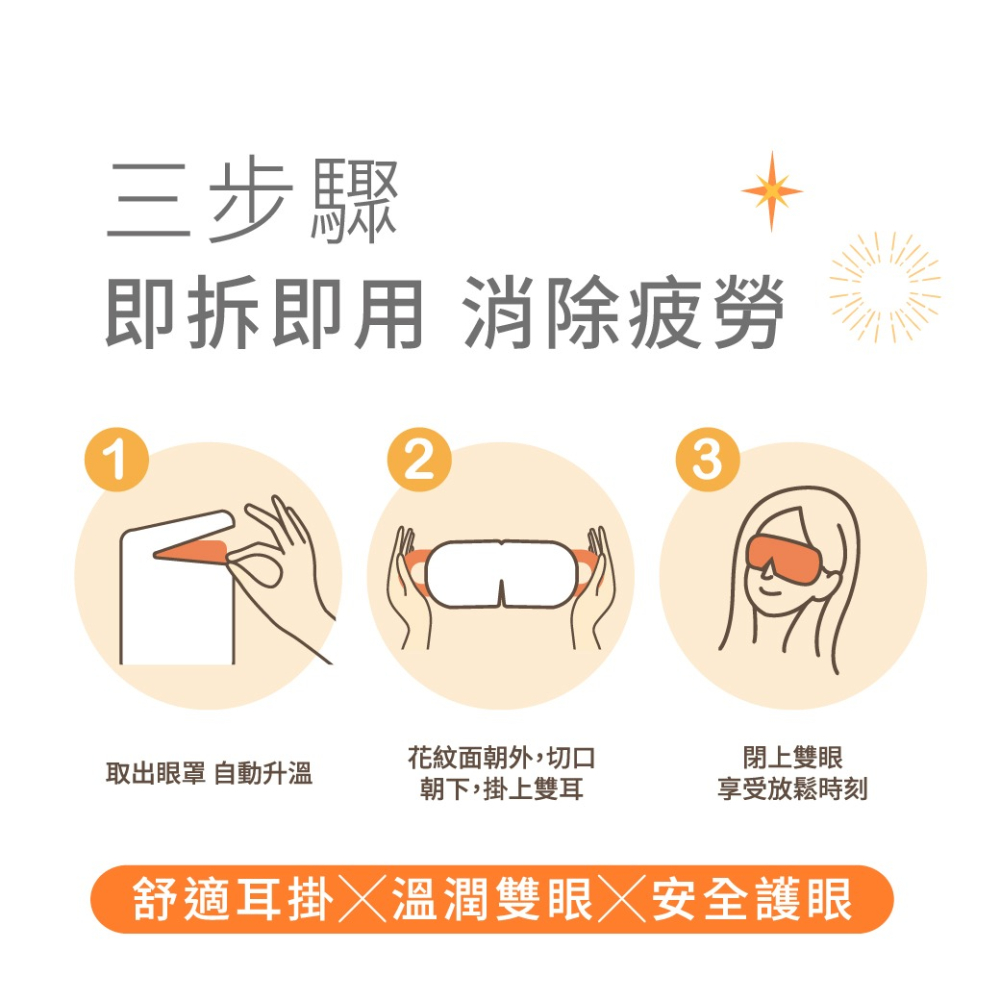 三步驟

即拆即用 消除疲勞

1

2

3

取出眼罩 自動升溫

花紋面朝外，切口朝下，掛上雙耳

閉上雙眼
享受放鬆時刻

舒適耳掛╳溫潤雙眼╳安全護眼