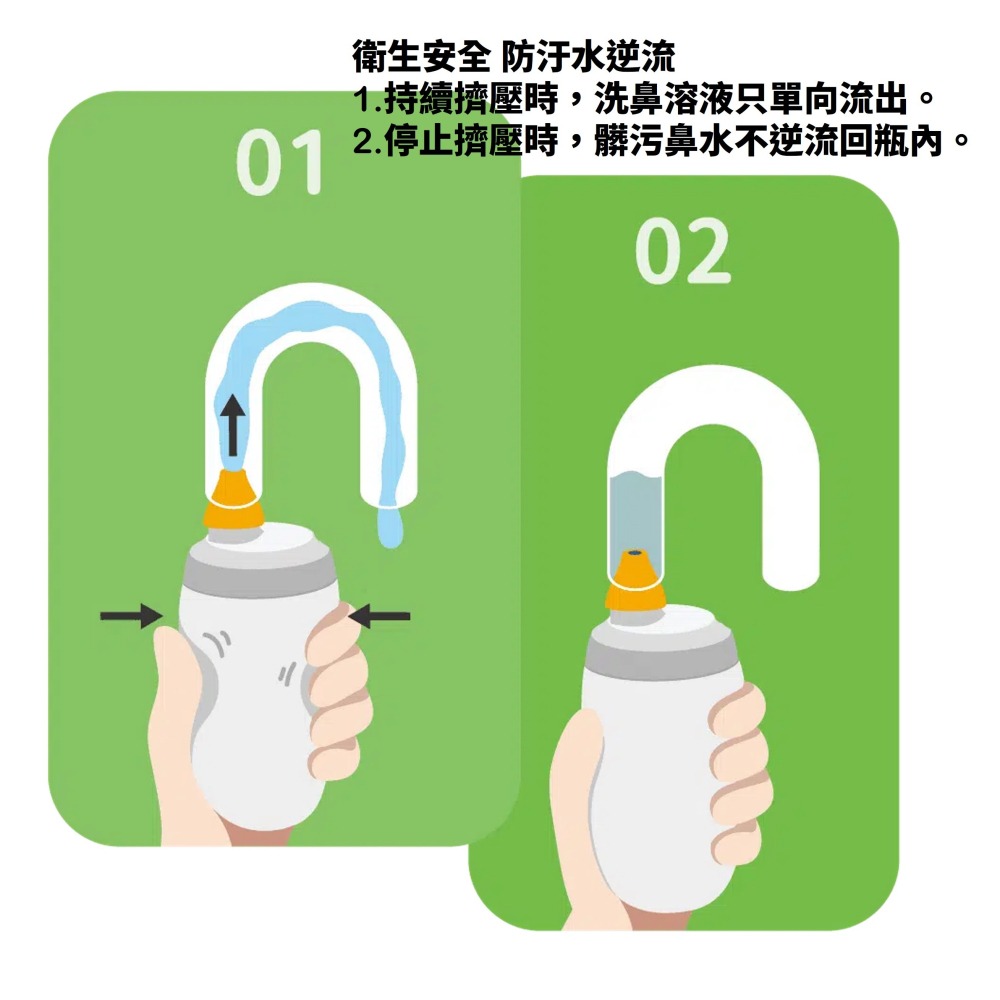 衛生安全 防汙水逆流
1.持續擠壓時，洗鼻溶液只單向流出。
2.停止擠壓時，髒污鼻水不逆流回瓶內。

01

02