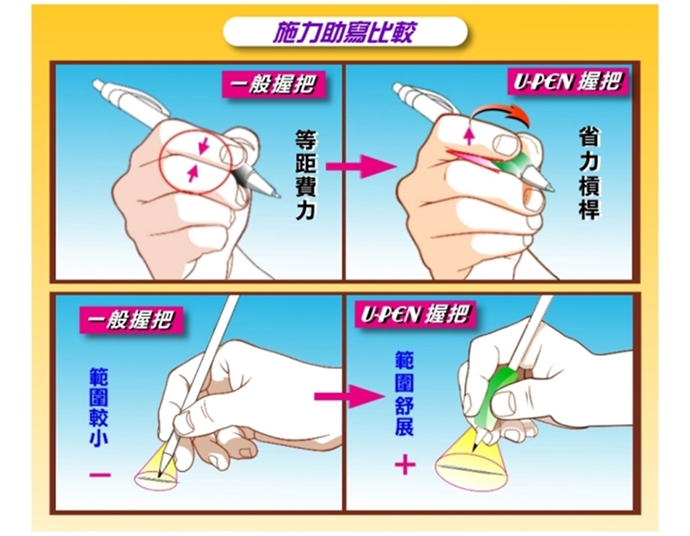 施力助寫比較

一般握把

等距費力

U-PEN 握把

省力槓桿

一般握把

範圍較小

—

U-PEN 握把

範圍舒展

+