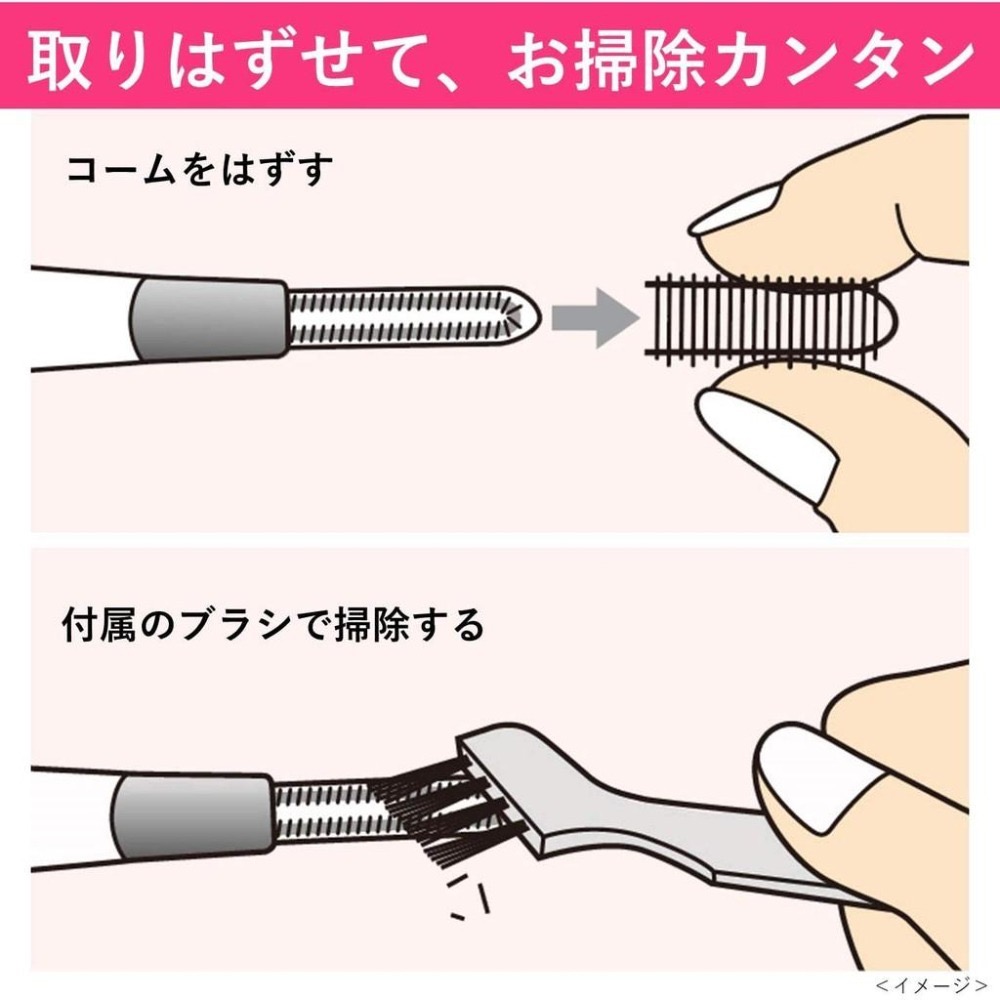 取りはずせて、お掃除カンタン

コームをはずす

付属のブラシで掃除する

<イメージ>