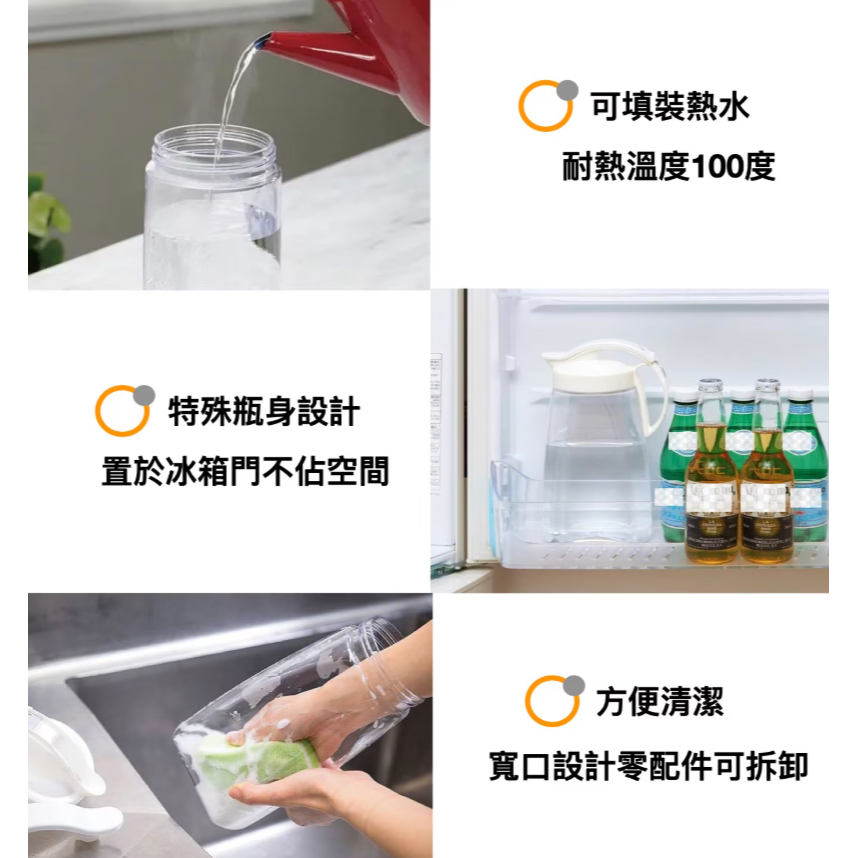 可填裝熱水
耐熱溫度100度

特殊瓶身設計
置於冰箱門不佔空間

方便清潔
寬口設計零配件可拆卸