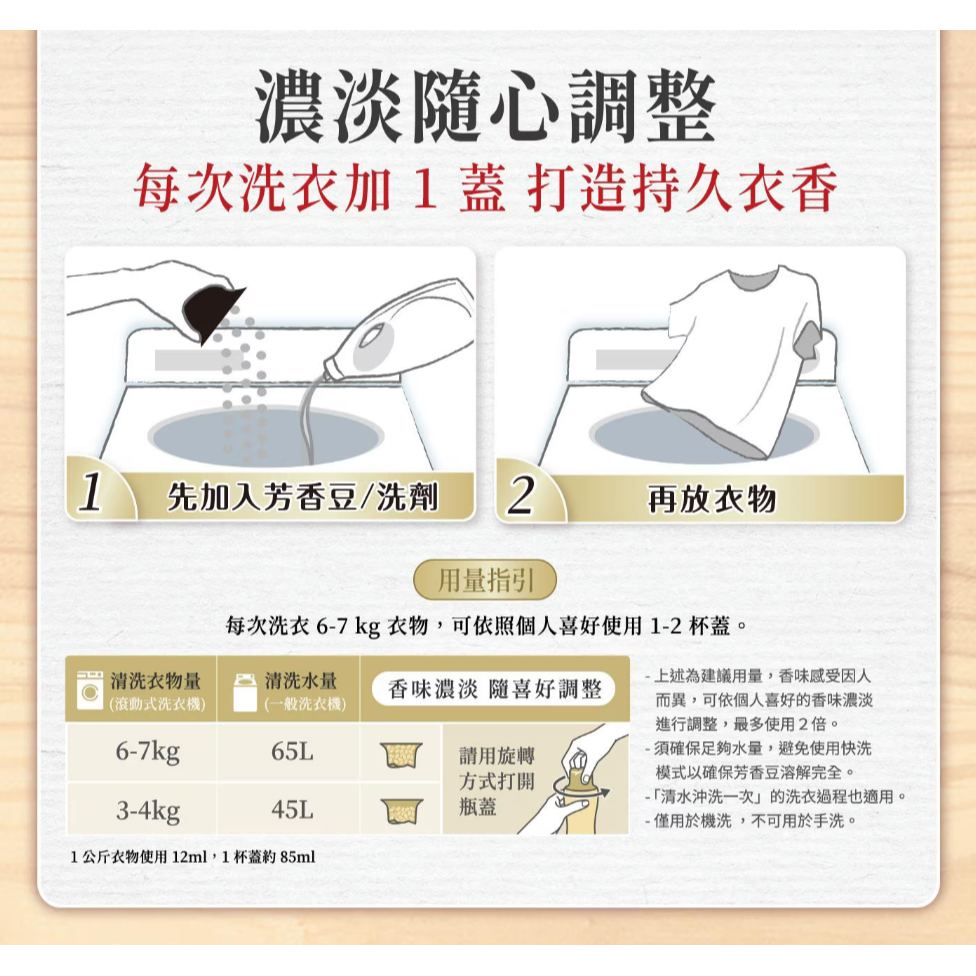 濃淡隨心調整

每次洗衣加 1 蓋 打造持久衣香

1 先加入芳香豆/洗劑

2 再放衣物

用量指引

每次洗衣 6-7 kg 衣物，可依照個人喜好使用 1-2 杯蓋。

| 清洗衣物量 (滾動式洗衣機) | 清洗水量 (一般洗衣機) | 香味濃淡 隨喜好調整 | |
|---|---|---|---|
| 6-7kg | 65L | | 請用旋轉方式打開瓶蓋 |
| 3-4kg | 45L | | |

1 公斤衣物使用 12ml，1 杯蓋約 85ml

- 上述為建議用量，香味感受因人而異，可依個人喜好的香味濃淡進行調整，最多使用 2 倍。
- 須確保足夠水量，避免使用快洗模式以確保芳香豆溶解完全。
-「清水沖洗一次」的洗衣過程也適用。
- 僅用於機洗，不可用於手洗。