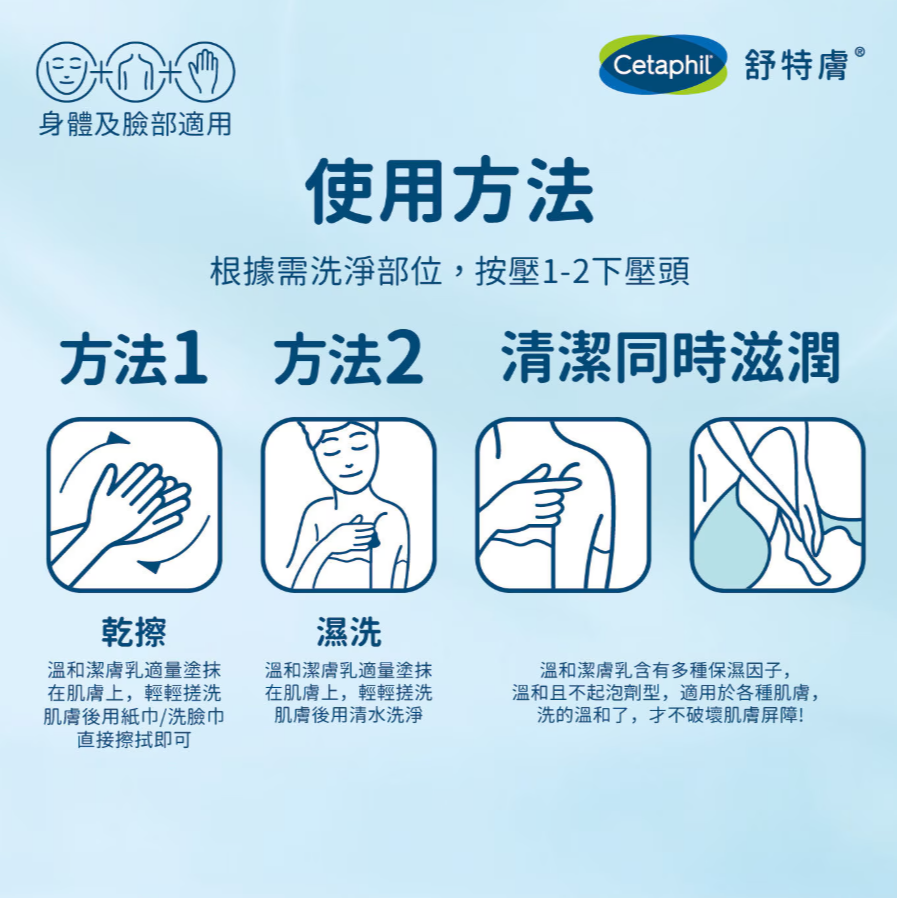 身體及臉部適用

Cetaphil 舒特膚®

使用方法

根據需洗淨部位，按壓1-2下壓頭

方法1

方法2

清潔同時滋潤

乾擦

溫和潔膚乳適量塗抹在肌膚上，輕輕搓洗肌膚後用紙巾/洗臉巾直接擦拭即可

濕洗

溫和潔膚乳適量塗抹在肌膚上，輕輕搓洗肌膚後用清水洗淨

溫和潔膚乳含有多種保濕因子，溫和且不起泡劑型，適用於各種肌膚，洗的溫和了，才不破壞肌膚屏障!