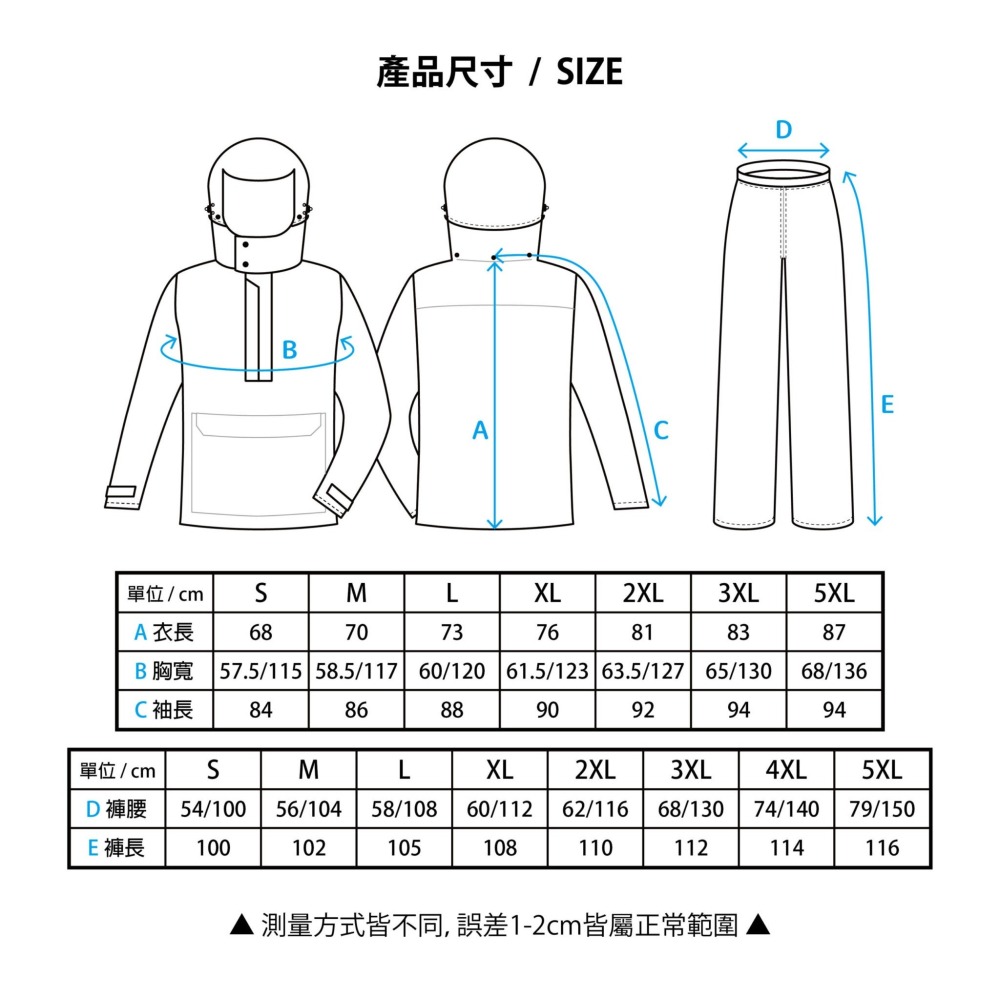 產品尺寸 / SIZE

D

B

A

C

E

| 單位 / cm | S | M | L | XL | 2XL | 3XL | 5XL |
|---|---|---|---|---|---|---|---|
| A 衣長 | 68 | 70 | 73 | 76 | 81 | 83 | 87 |
| B 胸寬 | 57.5/115 | 58.5/117 | 60/120 | 61.5/123 | 63.5/127 | 65/130 | 68/136 |
| C 袖長 | 84 | 86 | 88 | 90 | 92 | 94 | 94 |

| 單位 / cm | S | M | L | XL | 2XL | 3XL | 4XL | 5XL |
|---|---|---|---|---|---|---|---|---|
| D 褲腰 | 54/100 | 56/104 | 58/108 | 60/112 | 62/116 | 68/130 | 74/140 | 79/150 |
| E 褲長 | 100 | 102 | 105 | 108 | 110 | 112 | 114 | 116 |

▲ 測量方式皆不同, 誤差1-2cm皆屬正常範圍 ▲