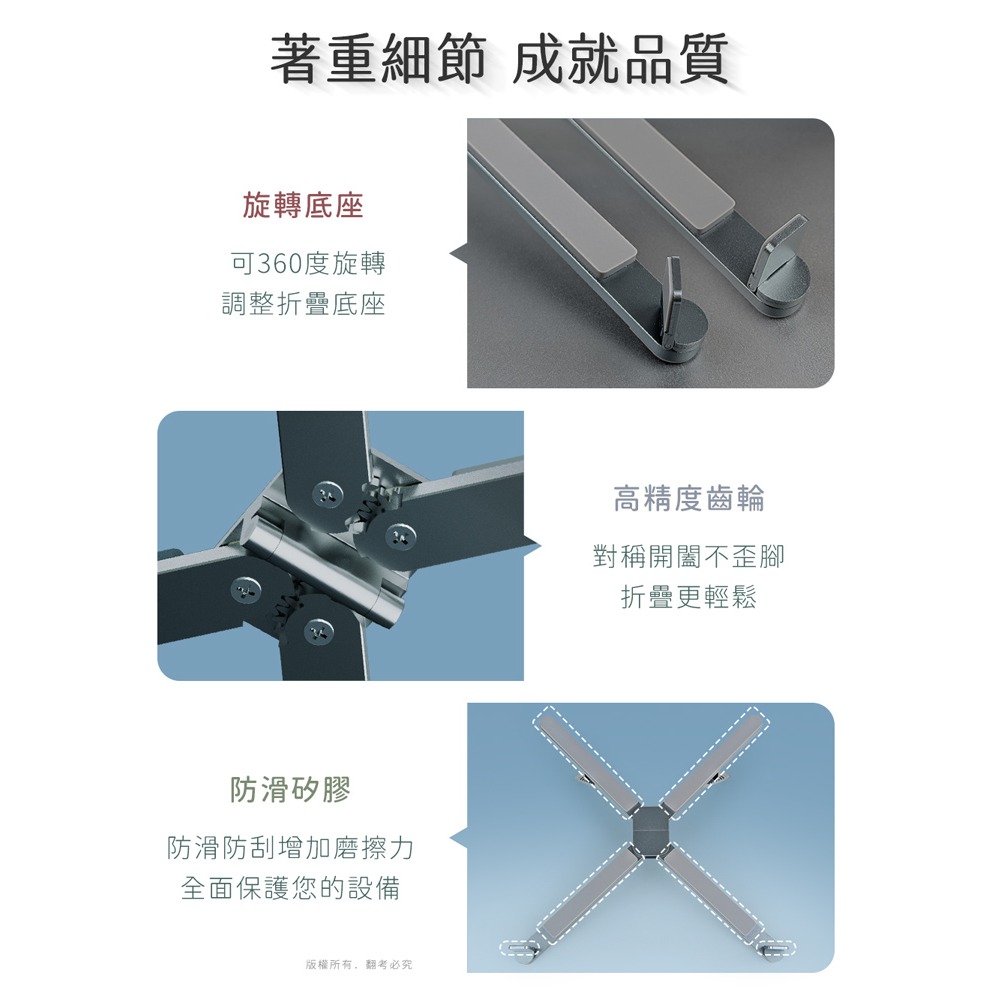 著重細節 成就品質

旋轉底座

可360度旋轉
調整折疊底座

高精度齒輪

對稱開闔不歪腳
折疊更輕鬆

防滑矽膠

防滑防刮增加磨擦力
全面保護您的設備

版權所有，翻考必究