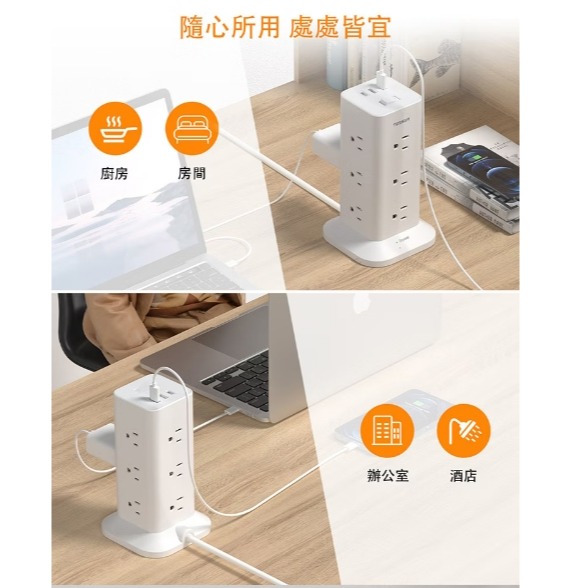 隨心所用 處處皆宜

廚房

房間

辦公室

酒店