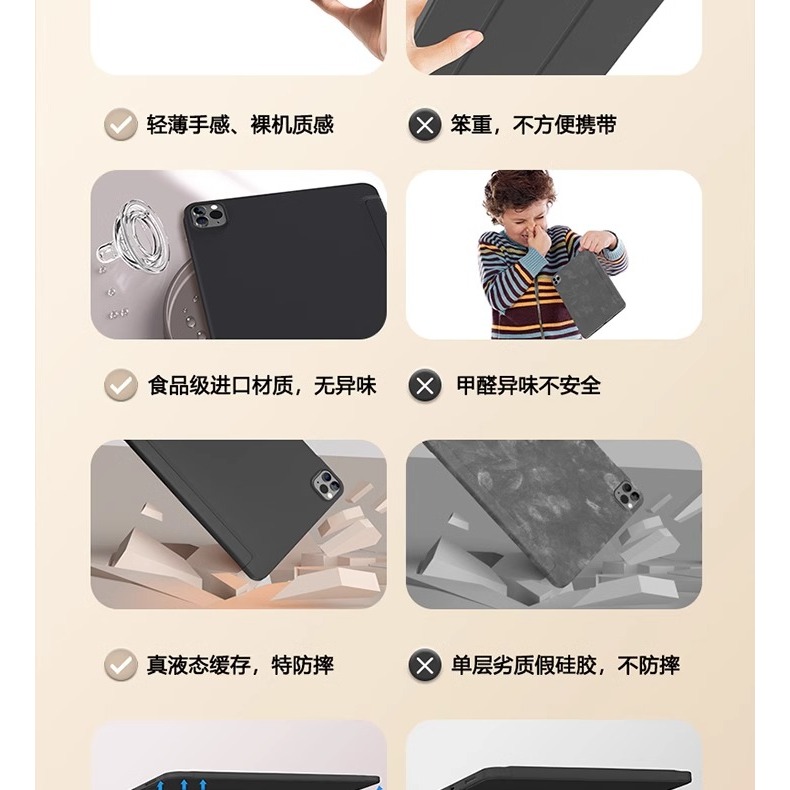 轻薄手感、裸机质感

笨重，不方便携带

食品级进口材质，无异味

甲醛异味不安全

真液态缓存，特防摔

单层劣质假硅胶，不防摔