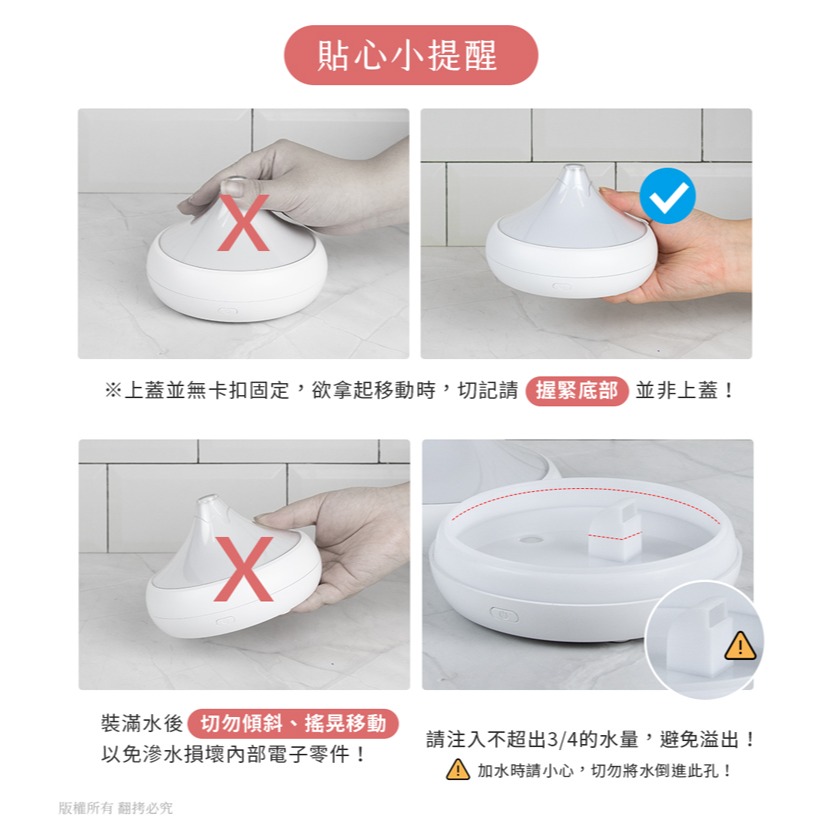 貼心小提醒

※上蓋並無卡扣固定，欲拿起移動時，切記請 握緊底部 並非上蓋！

裝滿水後 切勿傾斜、搖晃移動
以免滲水損壞內部電子零件！

請注入不超出3/4的水量，避免溢出！
加水時請小心，切勿將水倒進此孔！

版權所有 翻拷必究