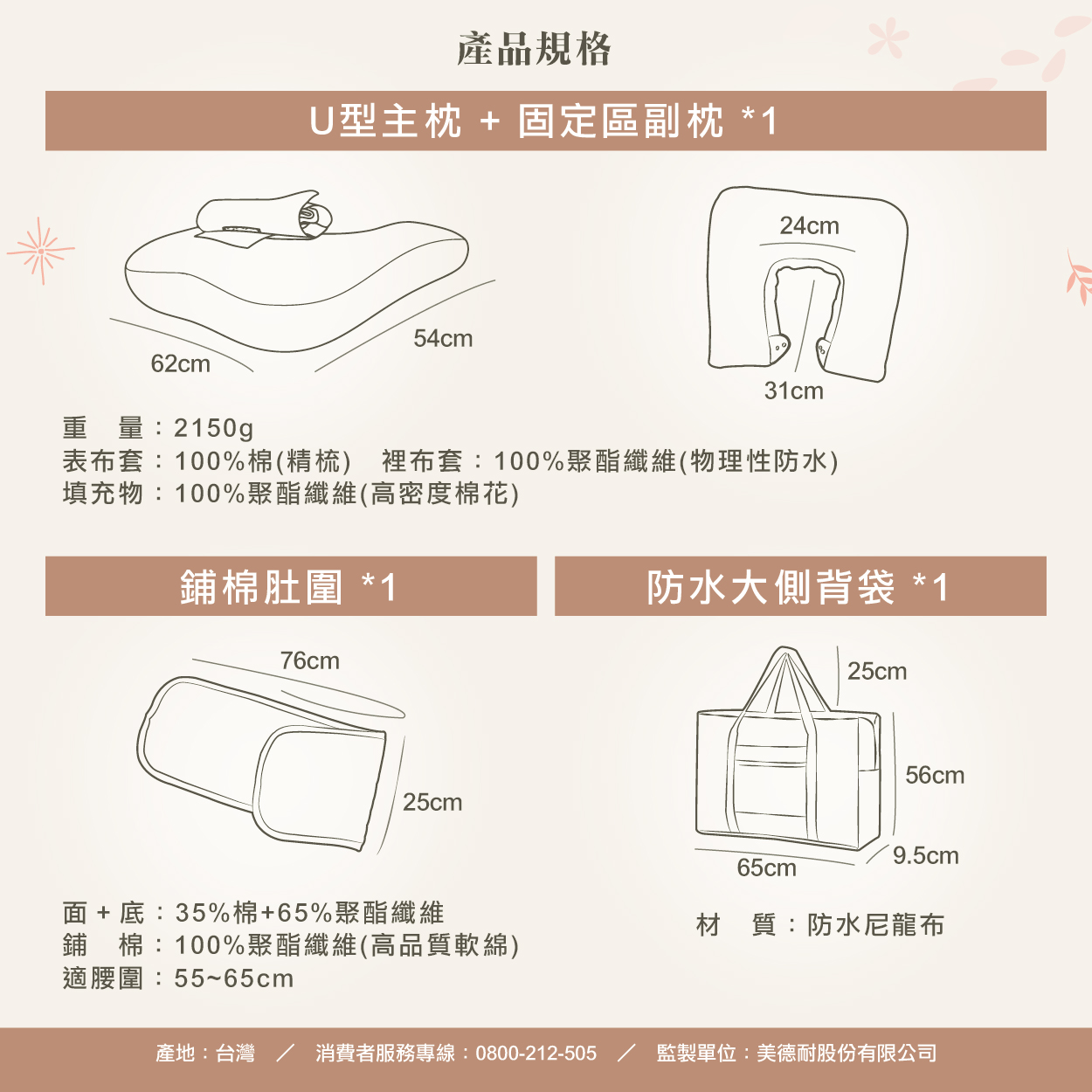 產品規格

U型主枕 + 固定區副枕 *1

62cm

54cm

24cm

31cm

重　量：2150g
表布套：100%棉(精梳)　裡布套：100%聚酯纖維(物理性防水)
填充物：100%聚酯纖維(高密度棉花)

鋪棉肚圍 *1

76cm

25cm

面 + 底：35%棉+65%聚酯纖維
鋪　棉：100%聚酯纖維(高品質軟綿)
適腰圍：55~65cm

防水大側背袋 *1

25cm

56cm

9.5cm

65cm

材　質：防水尼龍布

產地：台灣　／　消費者服務專線：0800-212-505　／　監製單位：美德耐股份有限公司