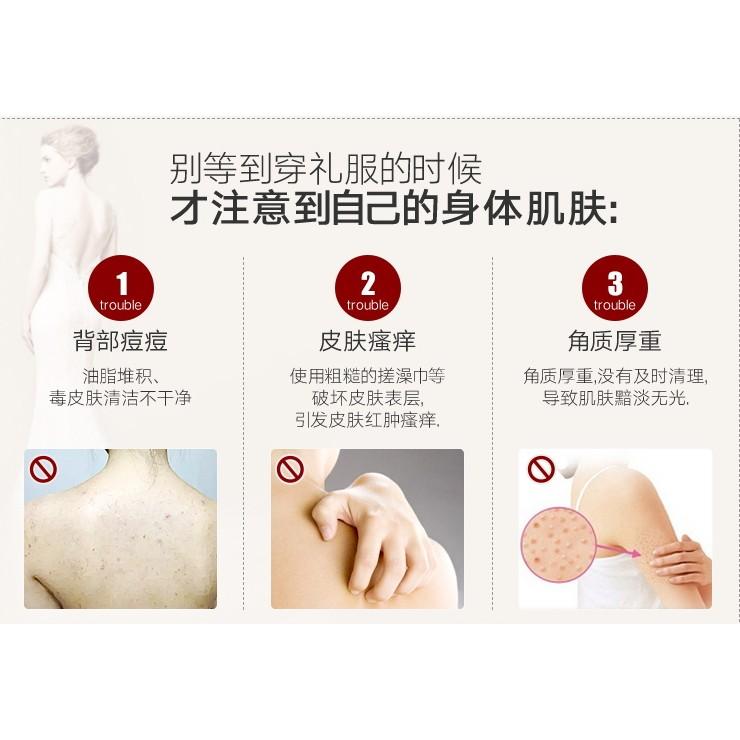 别等到穿礼服的时候
才注意到自己的身体肌肤:

1
trouble
背部痘痘
油脂堆积、
毒皮肤清洁不干净

2
trouble
皮肤瘙痒
使用粗糙的搓澡巾等
破坏皮肤表层,
引发皮肤红肿瘙痒.

3
trouble
角质厚重
角质厚重,没有及时清理,
导致肌肤黯淡无光.