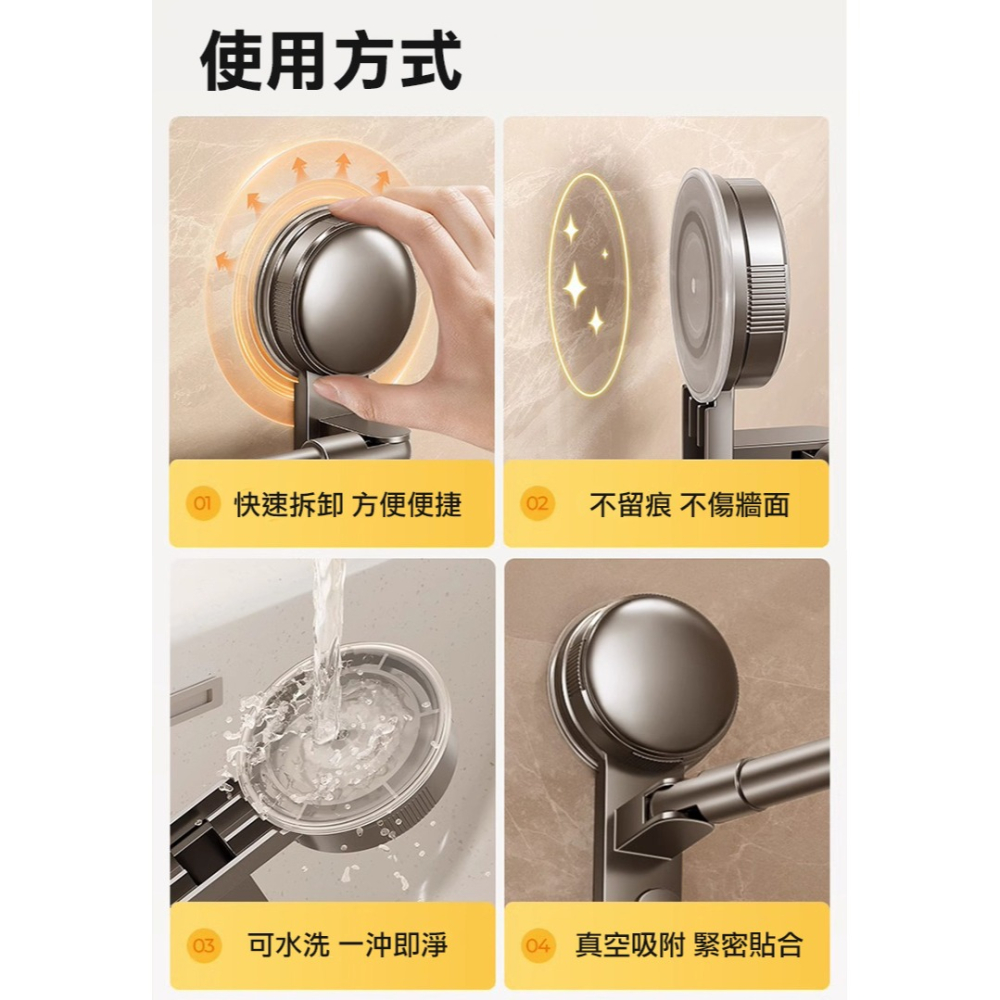 使用方式

01 快速拆卸 方便便捷

02 不留痕 不傷牆面

03 可水洗 一沖即淨

04 真空吸附 緊密貼合