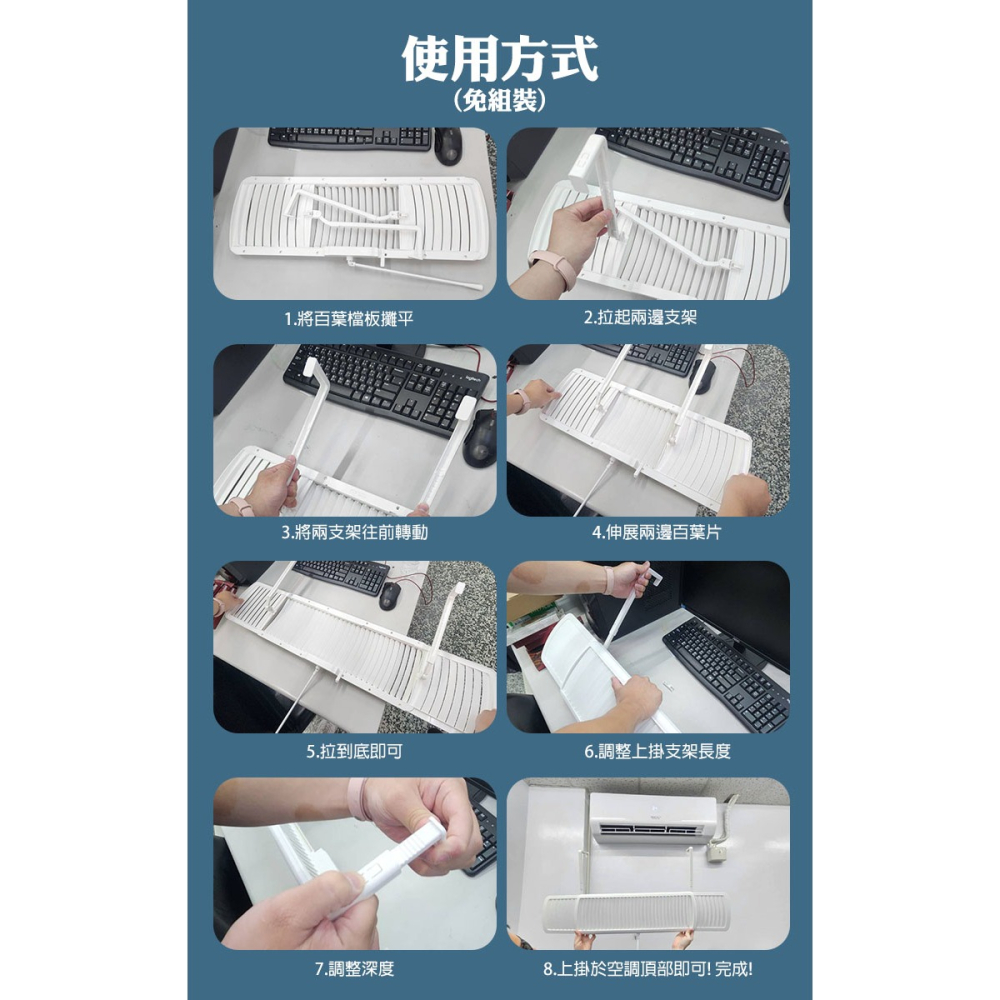 使用方式
(免組裝)

1.將百葉檔板攤平

2.拉起兩邊支架

3.將兩支架往前轉動

4.伸展兩邊百葉片

5.拉到底即可

6.調整上掛支架長度

7.調整深度

8.上掛於空調頂部即可! 完成!