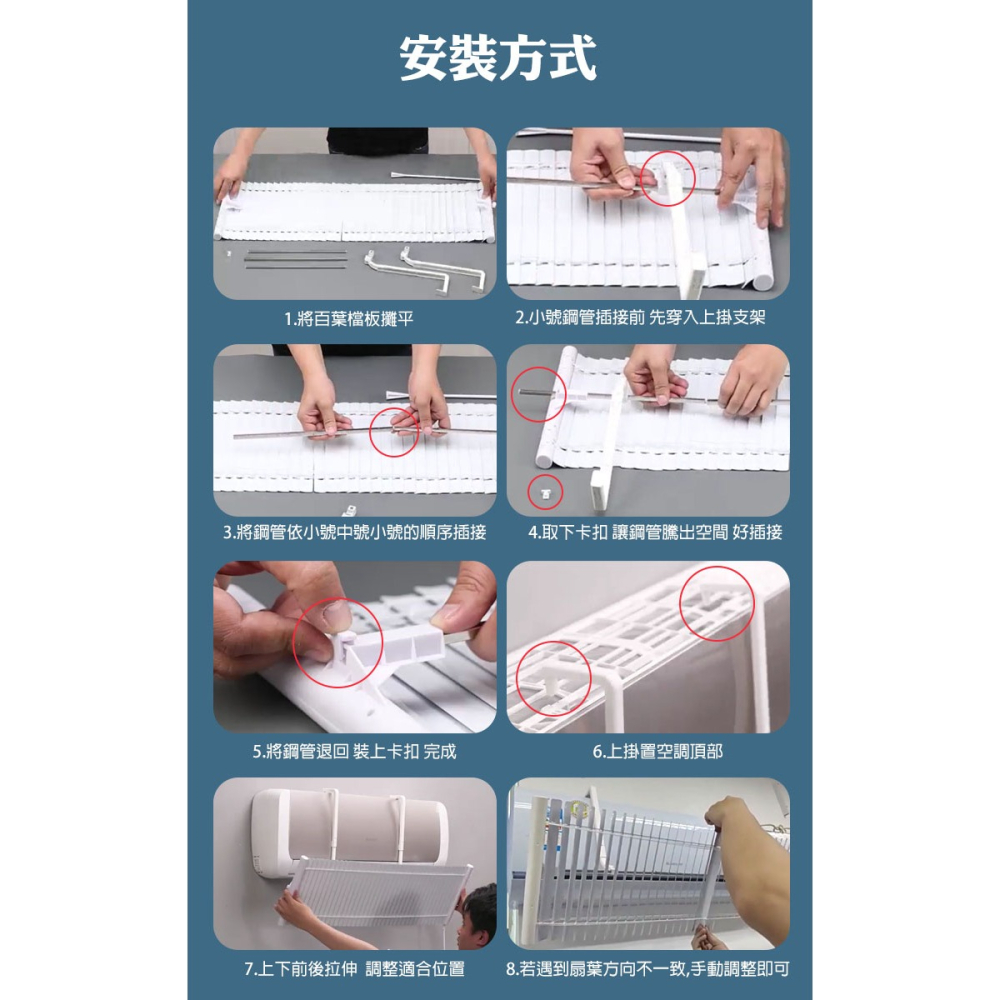 安裝方式

1.將百葉檔板攤平

2.小號鋼管插接前 先穿入上掛支架

3.將鋼管依小號中號小號的順序插接

4.取下卡扣 讓鋼管騰出空間 好插接

5.將鋼管退回 裝上卡扣 完成

6.上掛置空調頂部

7.上下前後拉伸 調整適合位置

8.若遇到扇葉方向不一致,手動調整即可