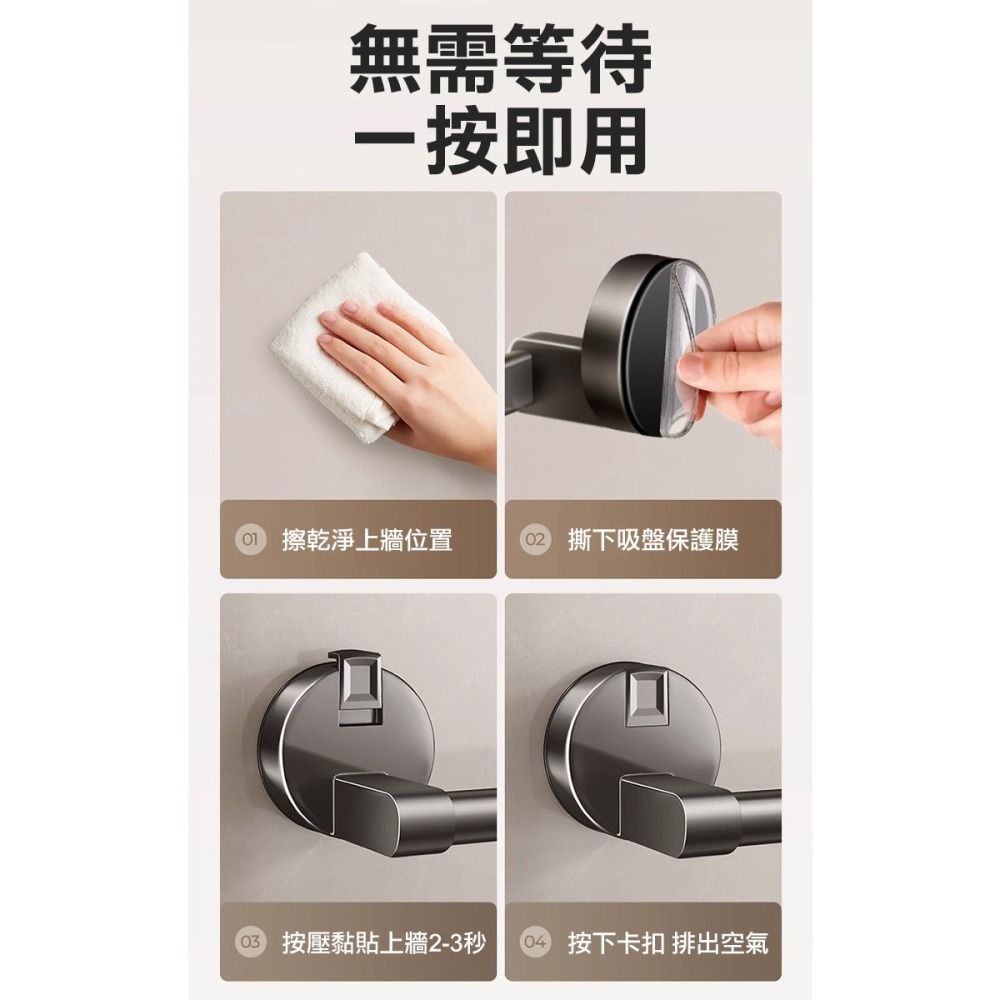 無需等待
一按即用

01 擦乾淨上牆位置

02 撕下吸盤保護膜

03 按壓黏貼上牆2-3秒

04 按下卡扣 排出空氣