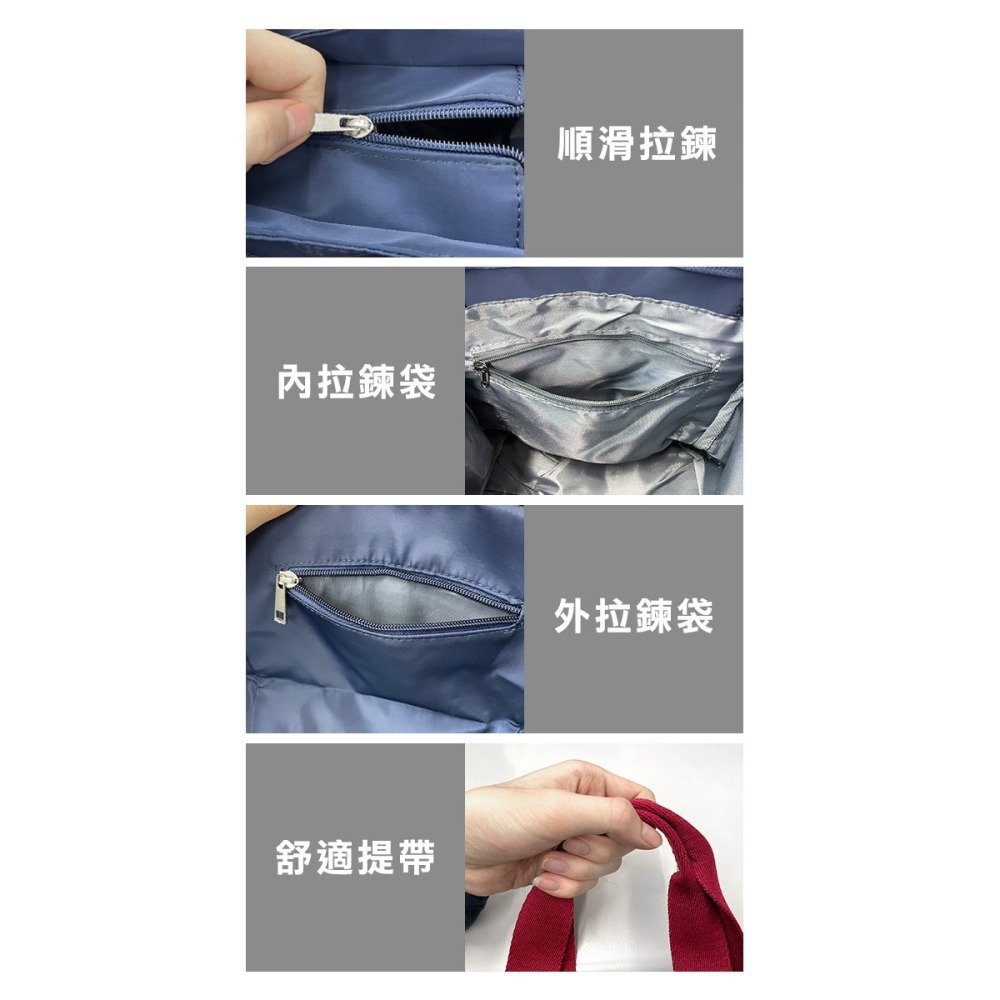 順滑拉鍊

內拉鍊袋

外拉鍊袋

舒適提帶