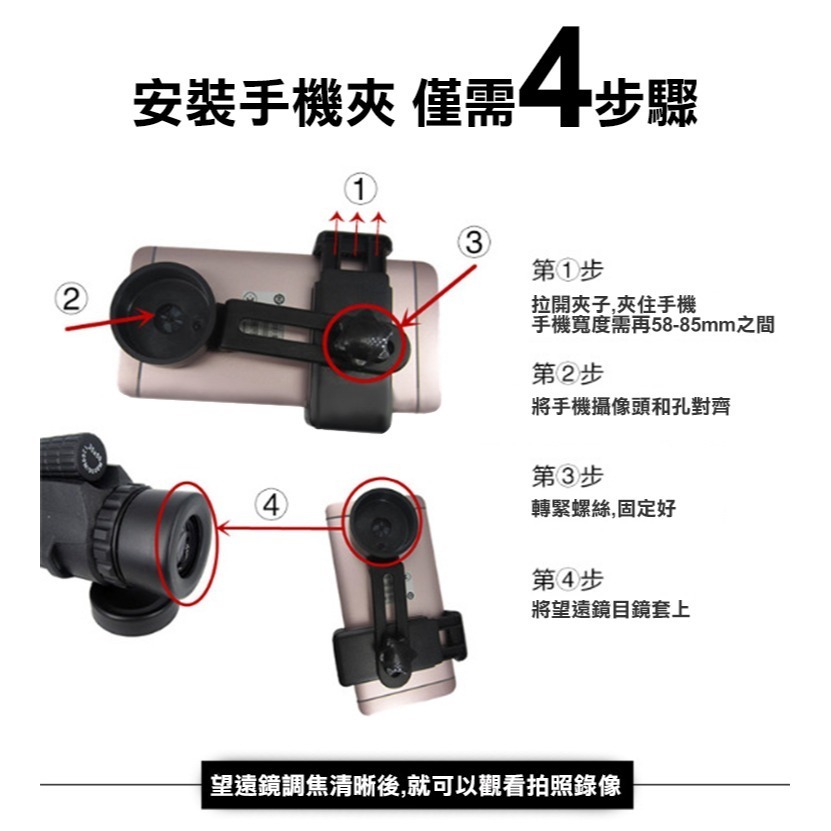 安裝手機夾 僅需4步驟

①

②

③

④

第①步
拉開夾子,夾住手機
手機寬度需再58-85mm之間

第②步
將手機攝像頭和孔對齊

第③步
轉緊螺絲,固定好

第④步
將望遠鏡目鏡套上

望遠鏡調焦清晰後,就可以觀看拍照錄像