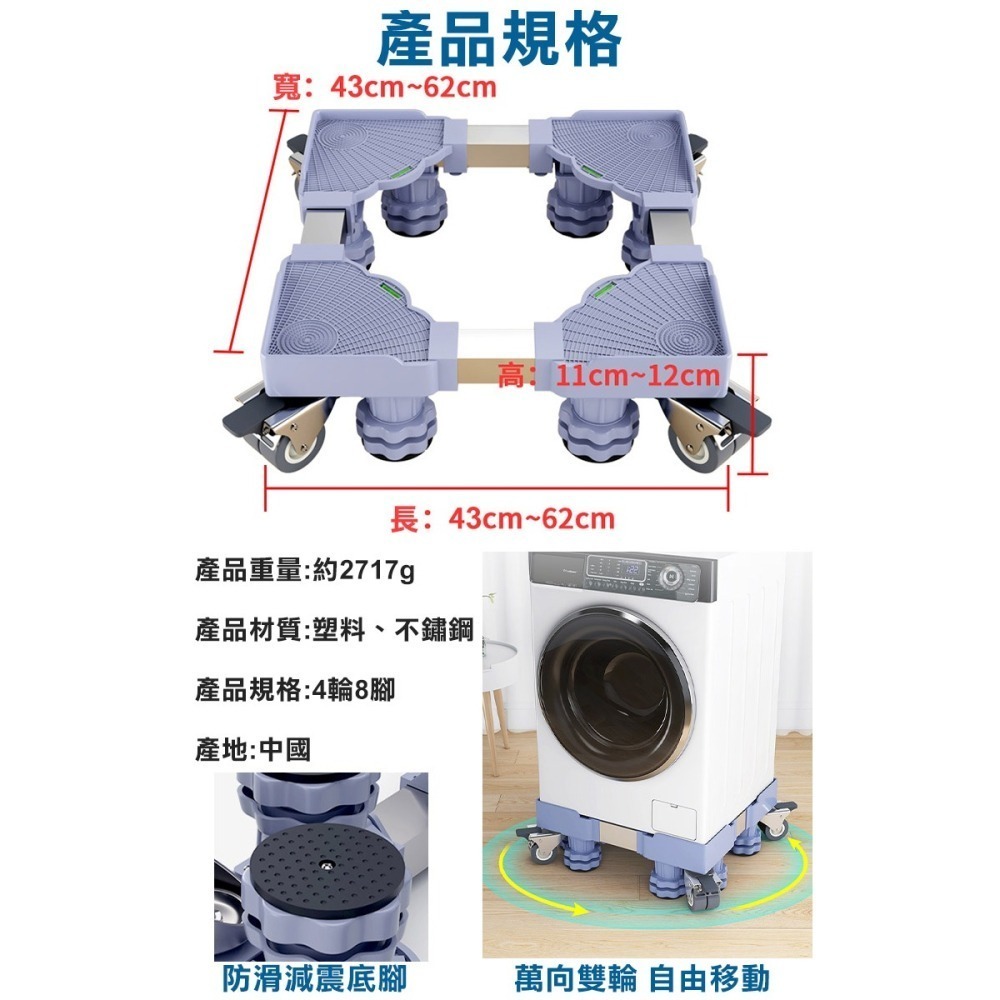 產品規格

寬：43cm~62cm

高：11cm~12cm

長：43cm~62cm

產品重量:約2717g

產品材質:塑料、不鏽鋼

產品規格:4輪8腳

產地:中國

防滑減震底腳

萬向雙輪 自由移動