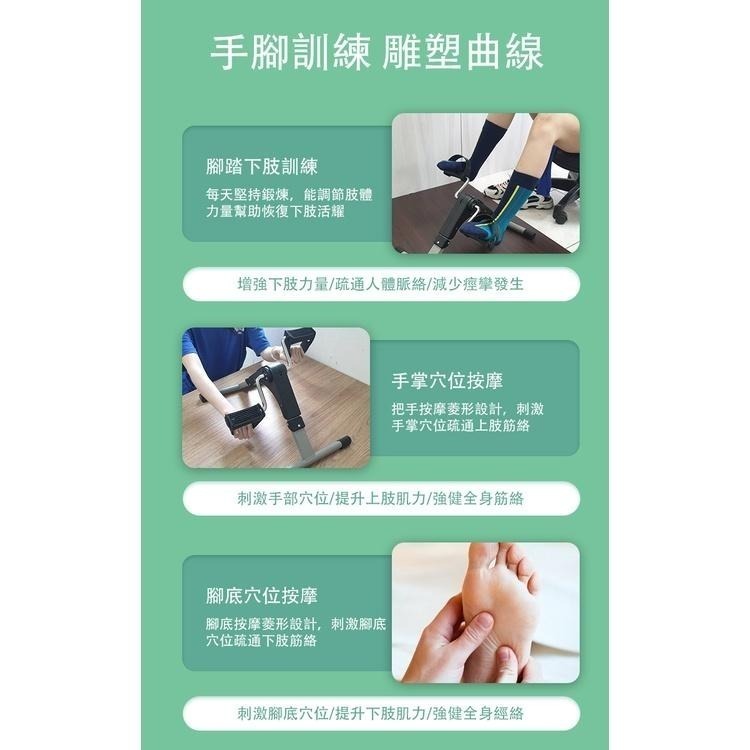 手腳訓練 雕塑曲線

腳踏下肢訓練

每天堅持鍛煉，能調節肢體力量幫助恢復下肢活耀

增強下肢力量/疏通人體脈絡/減少痙攣發生

手掌穴位按摩

把手按摩菱形設計，刺激手掌穴位疏通上肢筋絡

刺激手部穴位/提升上肢肌力/強健全身筋絡

腳底穴位按摩

腳底按摩菱形設計，刺激腳底穴位疏通下肢筋絡

刺激腳底穴位/提升下肢肌力/強健全身經絡