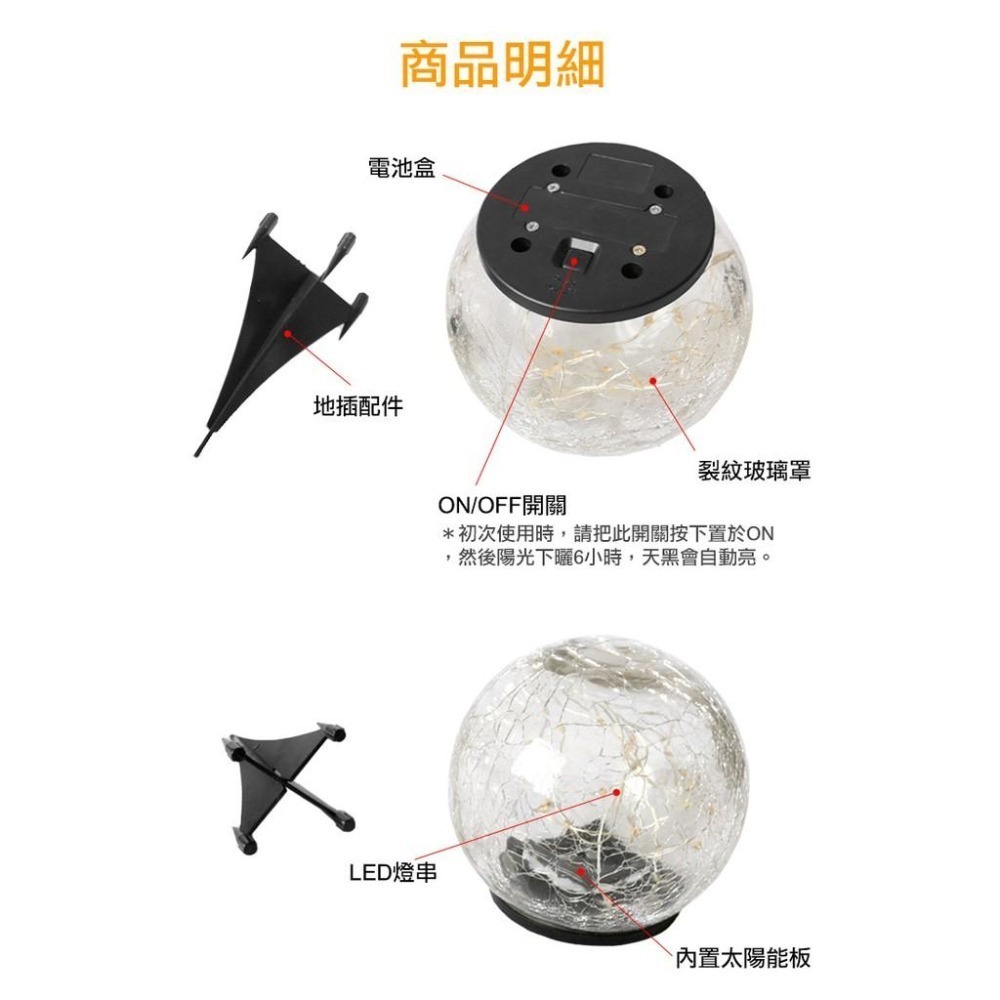 商品明細

電池盒

地插配件

裂紋玻璃罩

ON/OFF開關
＊初次使用時，請把此開關按下置於ON，然後陽光下曬6小時，天黑會自動亮。

LED燈串

內置太陽能板