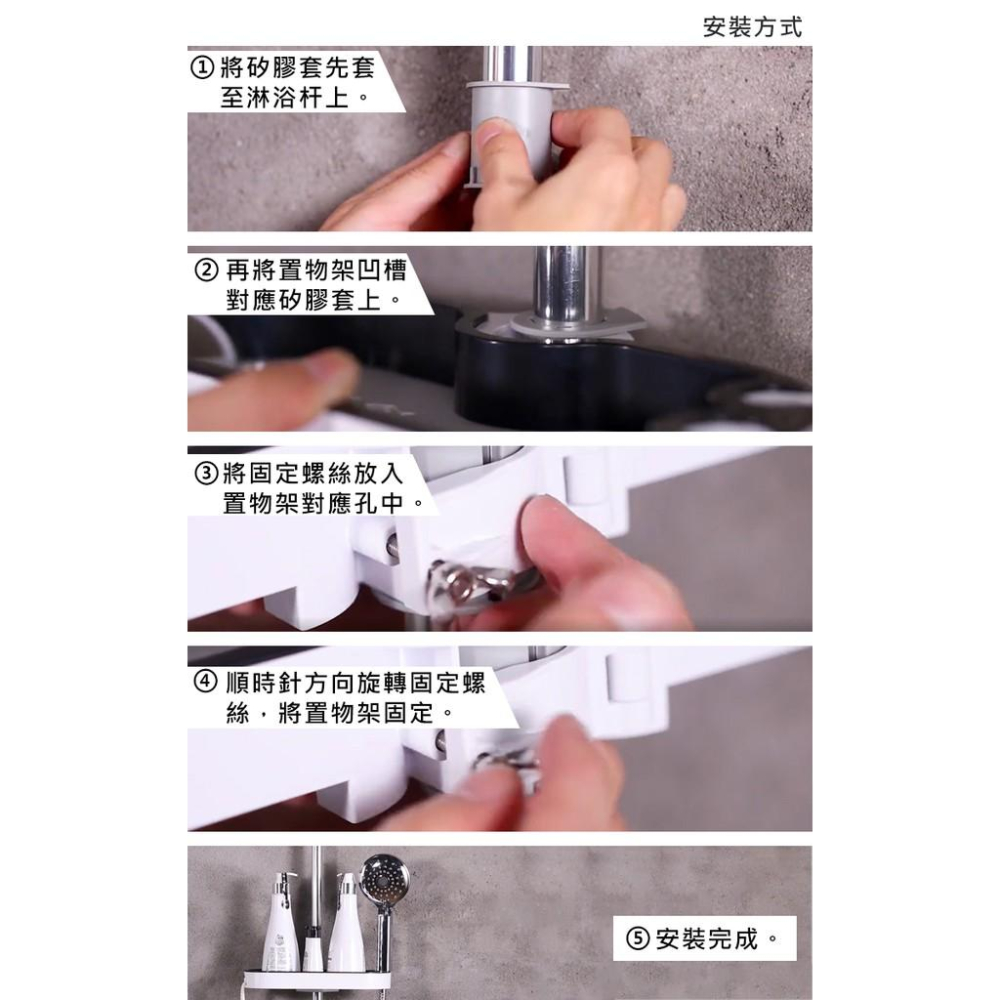 安裝方式

① 將矽膠套先套至淋浴杆上。

② 再將置物架凹槽對應矽膠套上。

③ 將固定螺絲放入置物架對應孔中。

④ 順時針方向旋轉固定螺絲，將置物架固定。

⑤ 安裝完成。