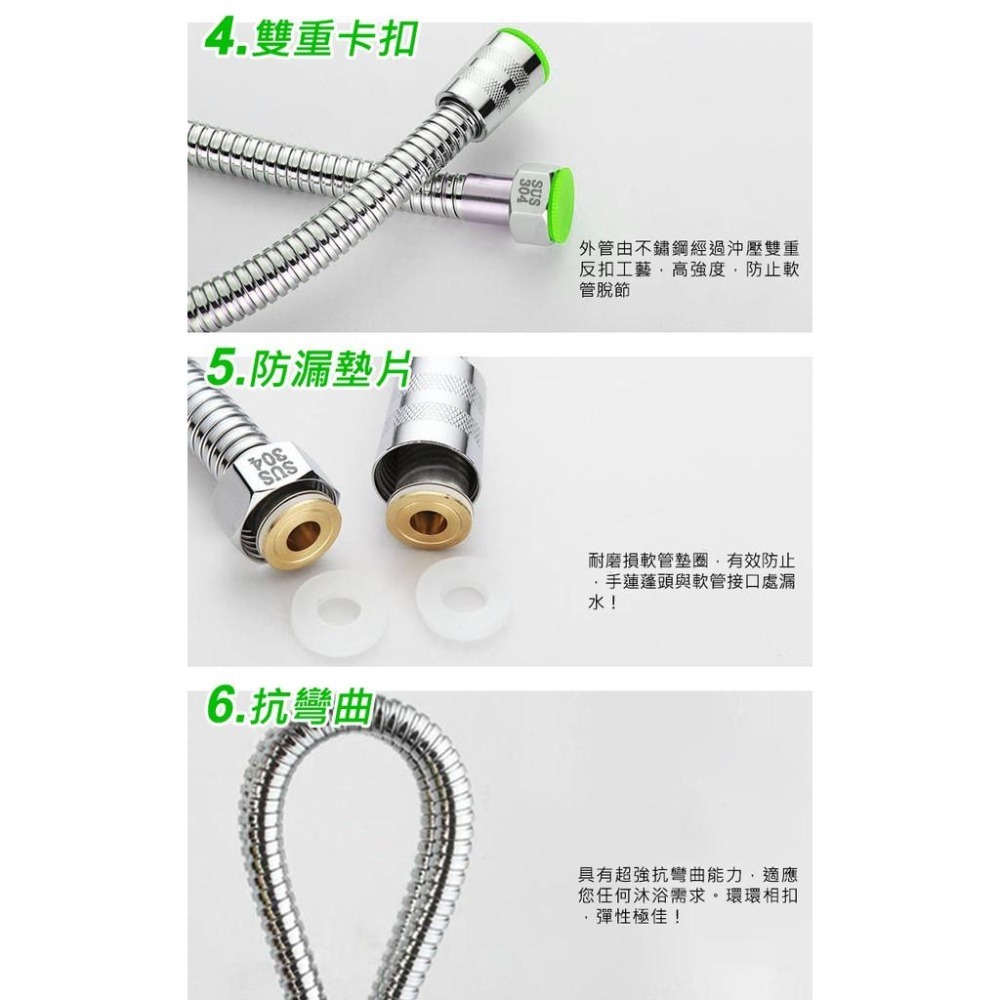 4.雙重卡扣

SUS 304

外管由不鏽鋼經過沖壓雙重反扣工藝，高強度，防止軟管脫節

5.防漏墊片

SUS 304

耐磨損軟管墊圈，有效防止，手蓮蓬頭與軟管接口處漏水！

6.抗彎曲

具有超強抗彎曲能力，適應您任何沐浴需求。環環相扣，彈性極佳！