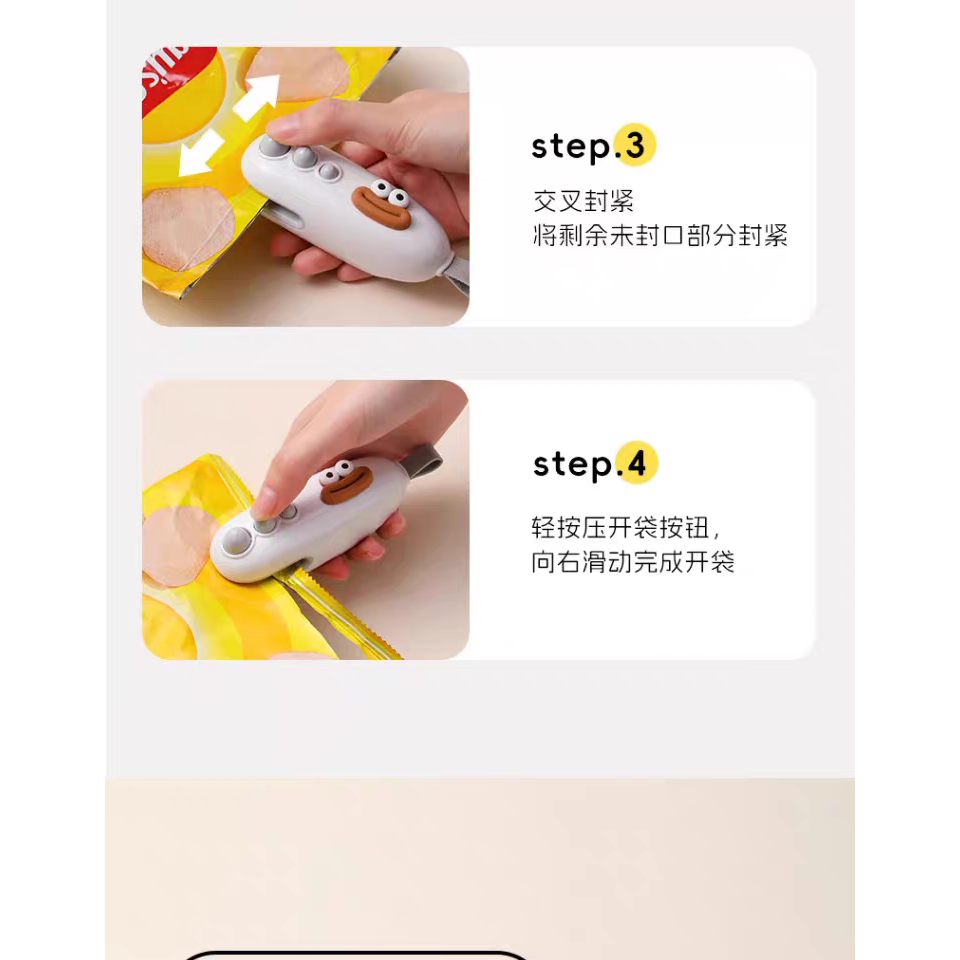 step.3

交叉封紧
将剩余未封口部分封紧

step.4

轻按压开袋按钮，
向右滑动完成开袋