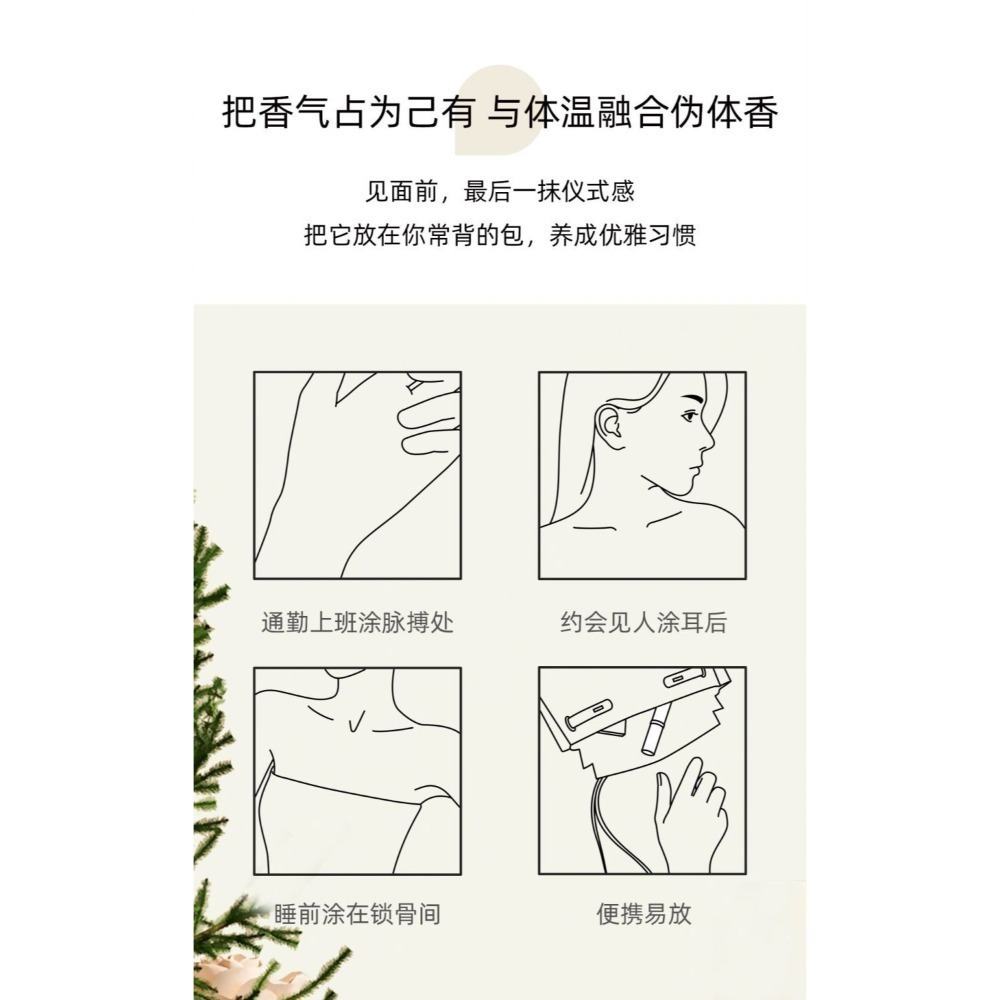 把香气占为己有 与体温融合伪体香

见面前，最后一抹仪式感
把它放在你常背的包，养成优雅习惯

通勤上班涂脉搏处

约会见人涂耳后

睡前涂在锁骨间

便携易放